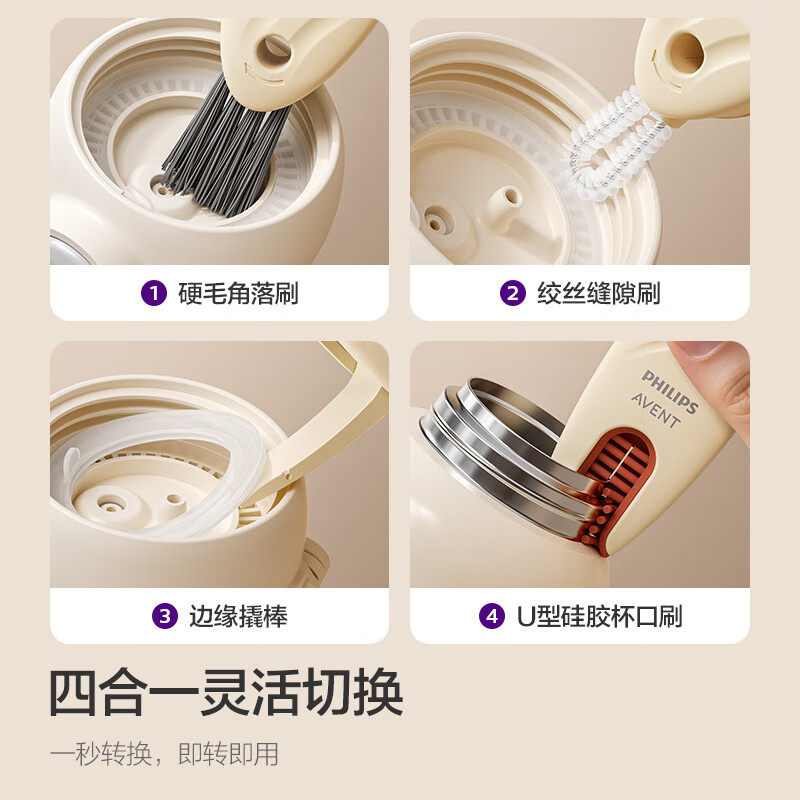 1 硬毛角落刷

2 绞丝缝隙刷

3 边缘撬棒

PHILIPS
AVENT

4 U型硅胶杯口刷

四合一灵活切换

一秒转换，即转即用