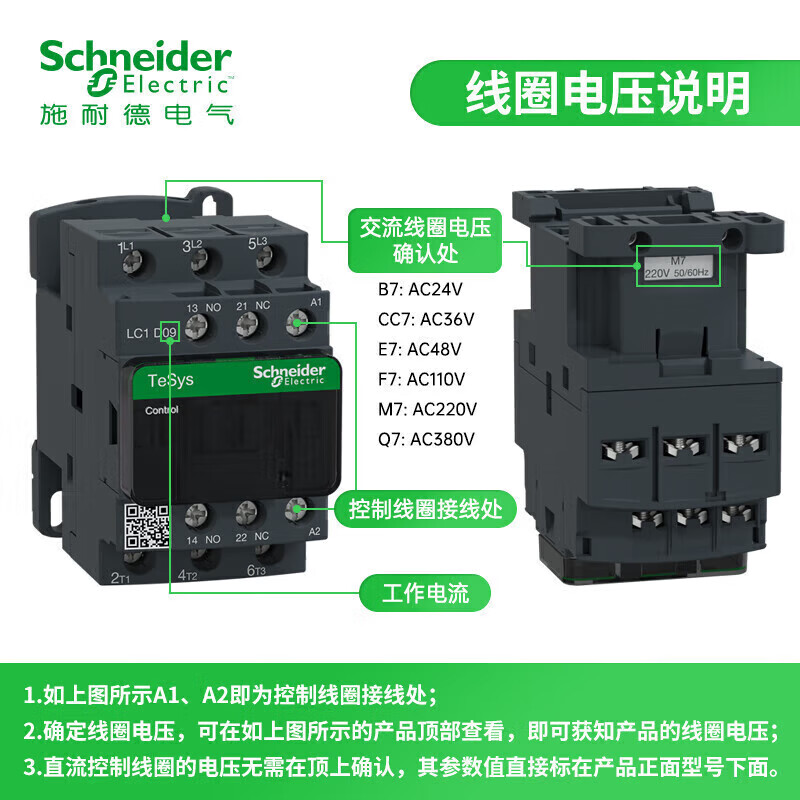 Schneider Electric
施耐德电气

线圈电压说明

1L1 3L2 5L3
13 NO 21 NC A1
LC1 D09
TeSys
Schneider Electric
Control
14 NO 22 NC A2
2T1 4T2 6T3

交流线圈电压确认处

B7: AC24V
CC7: AC36V
E7: AC48V
F7: AC110V
M7: AC220V
Q7: AC380V

控制线圈接线处

工作电流

M7
220V 50/60Hz

1.如上图所示A1、A2即为控制线圈接线处;
2.确定线圈电压，可在如上图所示的产品顶部查看，即可获知产品的线圈电压;
3.直流控制线圈的电压无需在顶上确认，其参数值直接标在产品正面型号下面。