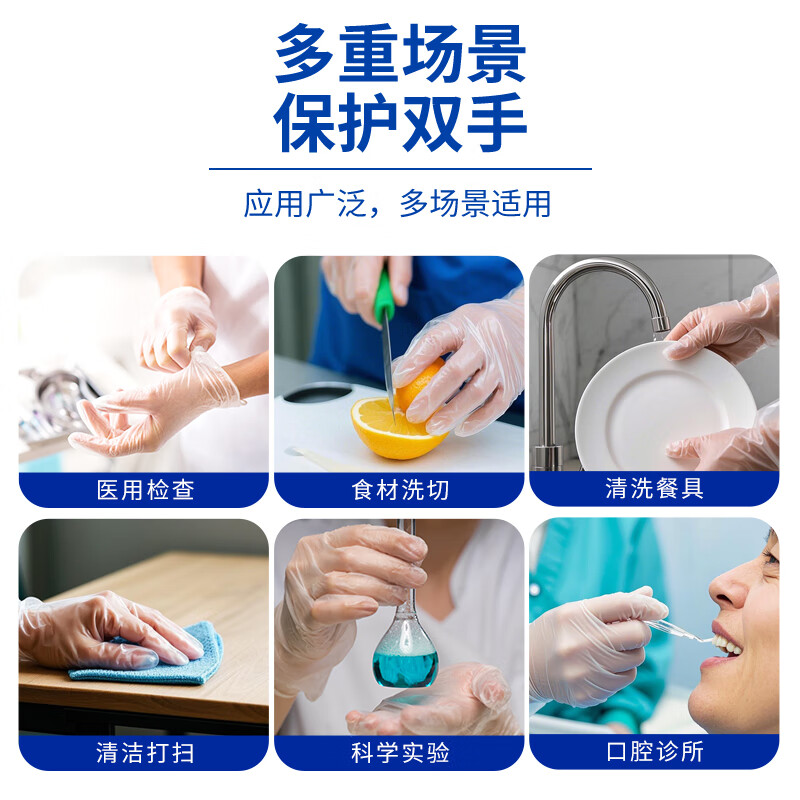 多重场景
保护双手

应用广泛，多场景适用

医用检查

食材洗切

清洗餐具

清洁打扫

科学实验

口腔诊所