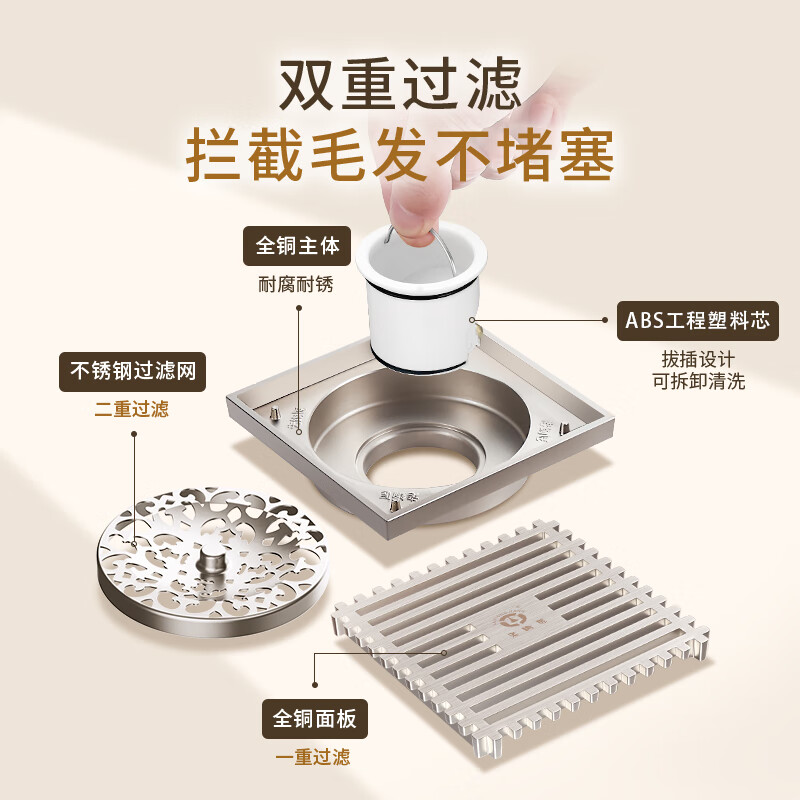 双重过滤
拦截毛发不堵塞

全铜主体
耐腐耐锈

ABS工程塑料芯
拔插设计
可拆卸清洗

不锈钢过滤网
二重过滤

全铜面板
一重过滤