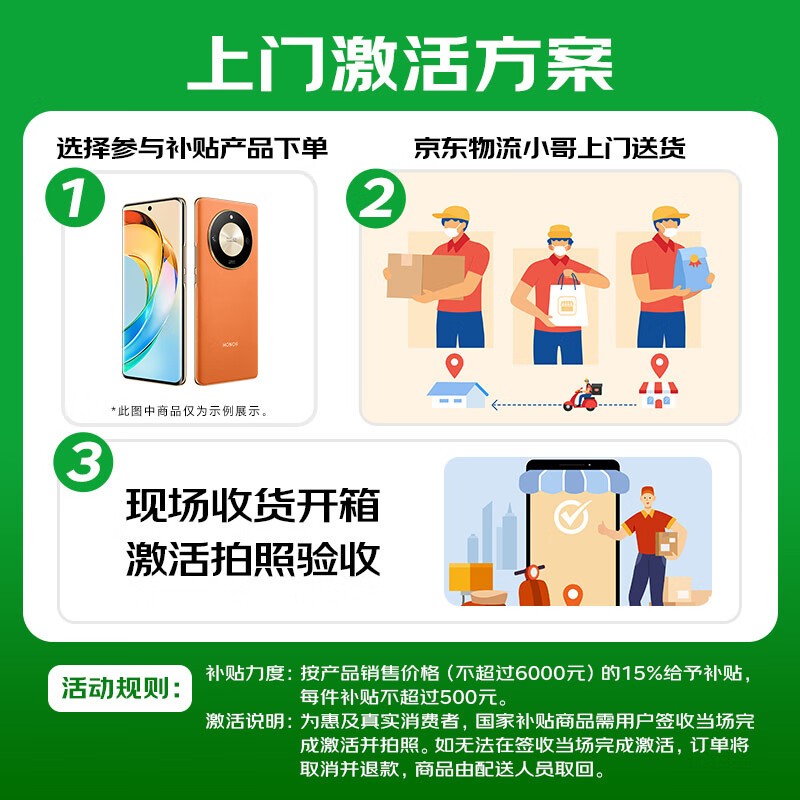 上门激活方案

选择参与补贴产品下单

1

HONOR

*此图中商品仅为示例展示。

京东物流小哥上门送货

2

3

现场收货开箱
激活拍照验收

活动规则：

补贴力度：按产品销售价格（不超过6000元）的15%给予补贴，每件补贴不超过500元。

激活说明：为惠及真实消费者，国家补贴商品需用户签收当场完成激活并拍照。如无法在签收当场完成激活，订单将取消并退款，商品由配送人员取回。