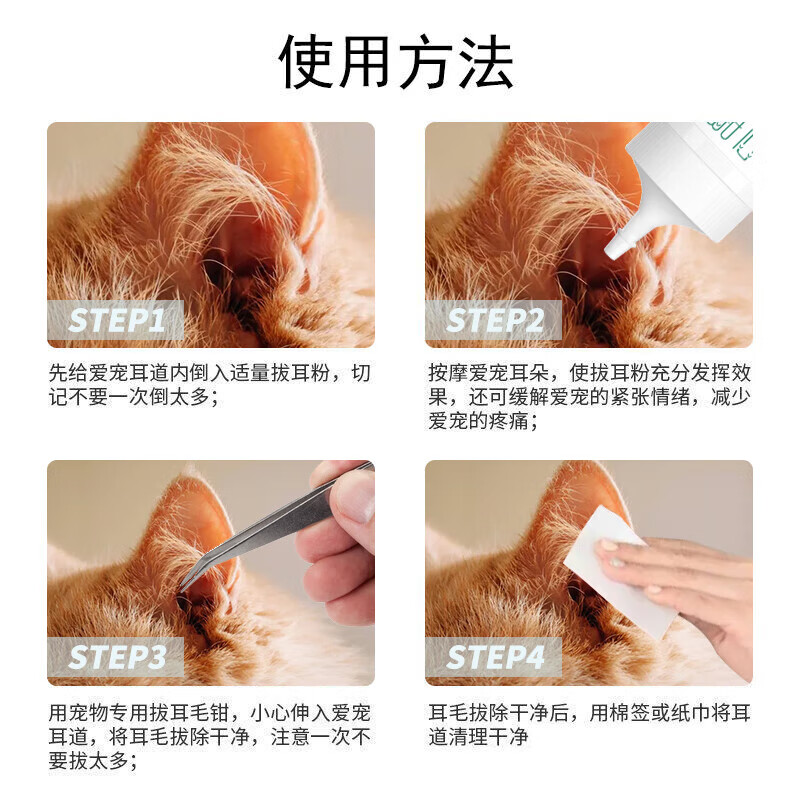 使用方法

STEP1

先给爱宠耳道内倒入适量拔耳粉，切记不要一次倒太多；

STEP2

按摩爱宠耳朵，使拔耳粉充分发挥效果，还可缓解爱宠的紧张情绪，减少爱宠的疼痛；

STEP3

用宠物专用拔耳毛钳，小心伸入爱宠耳道，将耳毛拔除干净，注意一次不要拔太多；

STEP4

耳毛拔除干净后，用棉签或纸巾将耳道清理干净