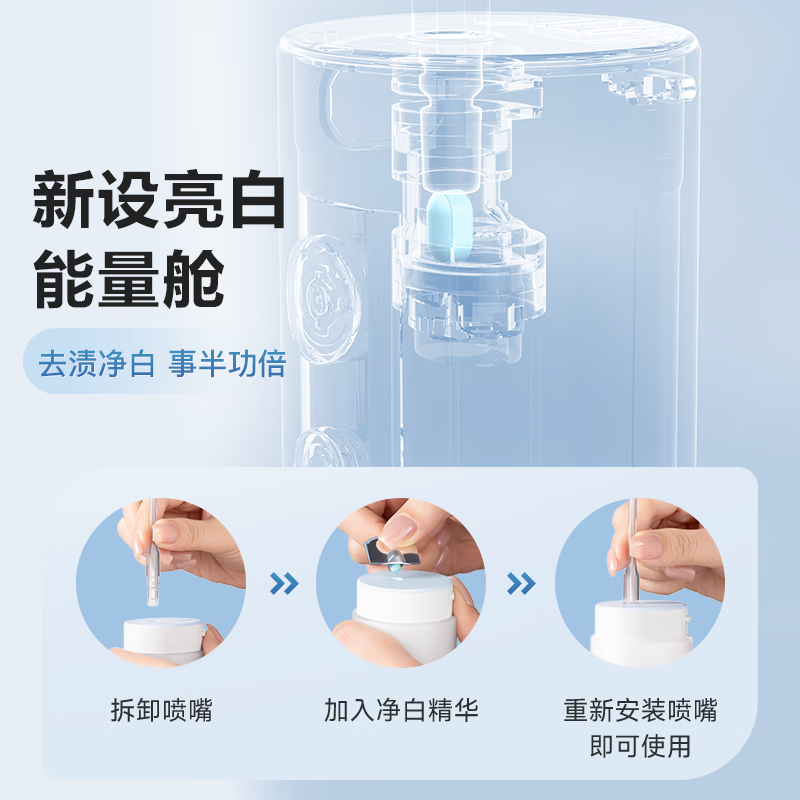 新设亮白
能量舱

去渍净白 事半功倍

拆卸喷嘴

加入净白精华

重新安装喷嘴
即可使用