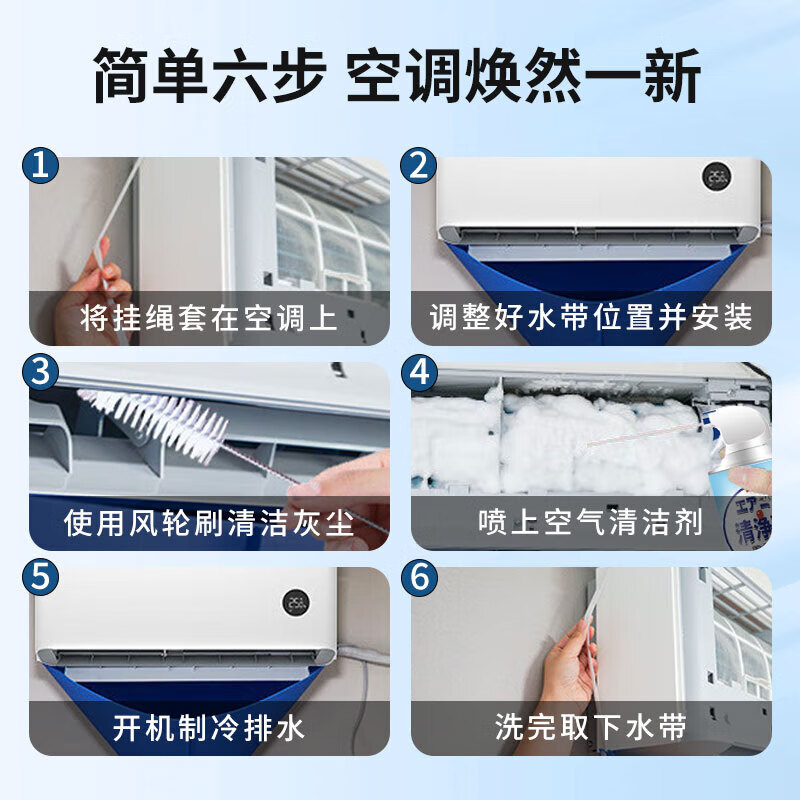 简单六步 空调焕然一新

1
将挂绳套在空调上

2
调整好水带位置并安装

3
使用风轮刷清洁灰尘

4
喷上空气清洁剂

5
开机制冷排水

6
洗完取下水带