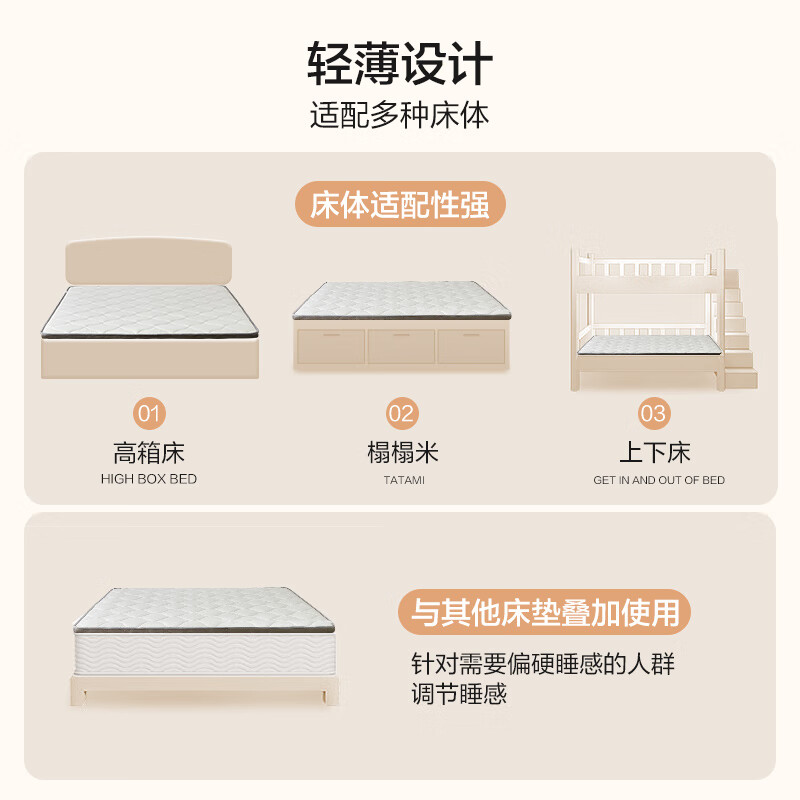 轻薄设计
适配多种床体

床体适配性强

01
高箱床
HIGH BOX BED

02
榻榻米
TATAMI

03
上下床
GET IN AND OUT OF BED

与其他床垫叠加使用
针对需要偏硬睡感的人群
调节睡感