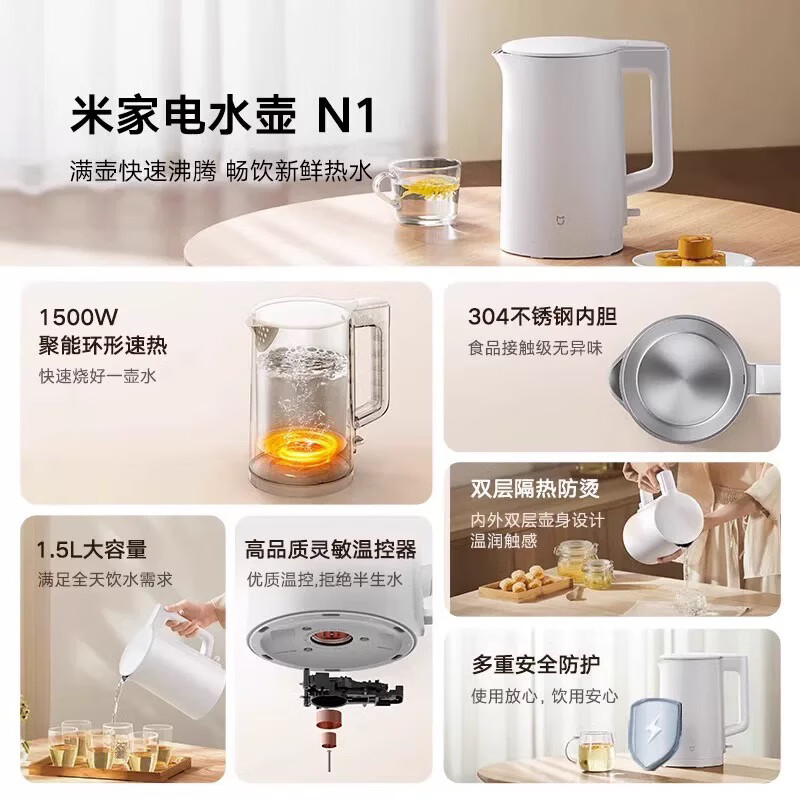 米家电水壶 N1

满壶快速沸腾 畅饮新鲜热水

1500W
聚能环形速热
快速烧好一壶水

304不锈钢内胆
食品接触级无异味

双层隔热防烫
内外双层壶身设计
温润触感

1.5L大容量
满足全天饮水需求

高品质灵敏温控器
优质温控,拒绝半生水

多重安全防护
使用放心，饮用安心