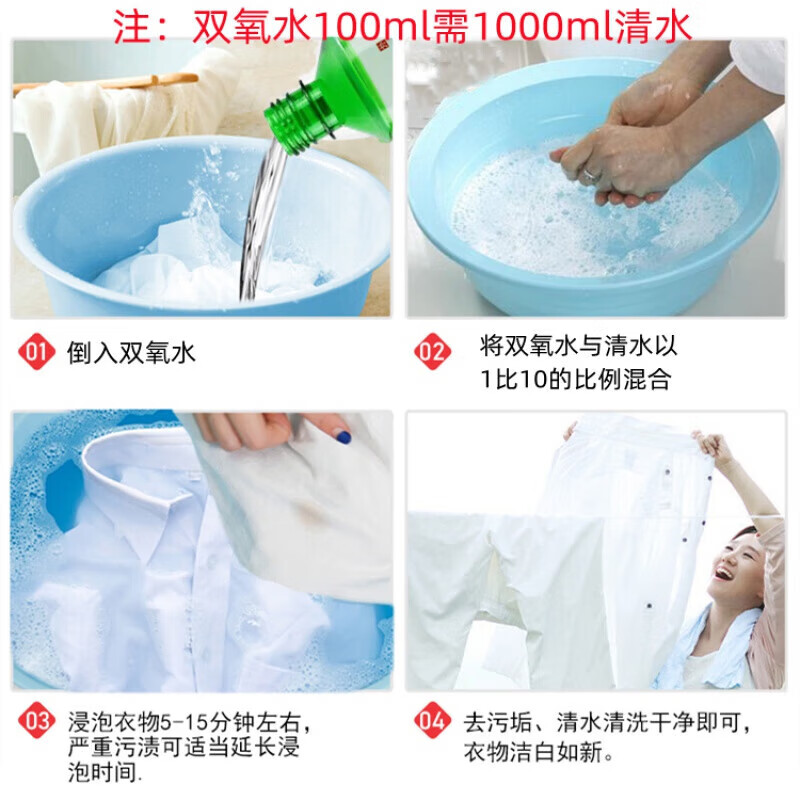 注：双氧水100ml需1000ml清水

01 倒入双氧水

02 将双氧水与清水以1比10的比例混合

03 浸泡衣物5-15分钟左右，严重污渍可适当延长浸泡时间.

04 去污垢、清水清洗干净即可，衣物洁白如新。