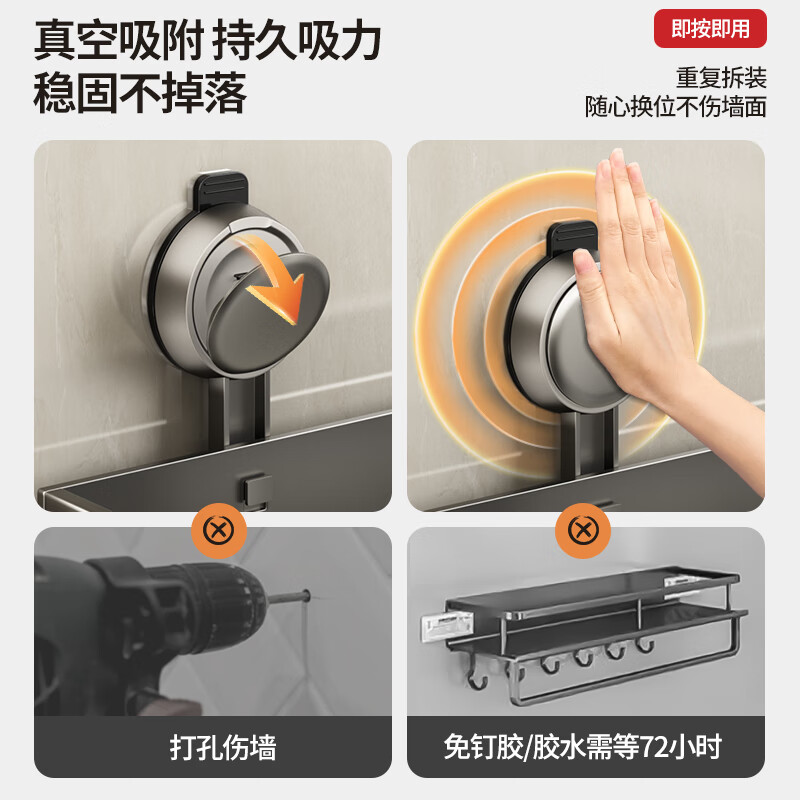 真空吸附 持久吸力
稳固不掉落

即按即用

重复拆装
随心换位不伤墙面

打孔伤墙

免钉胶/胶水需等72小时