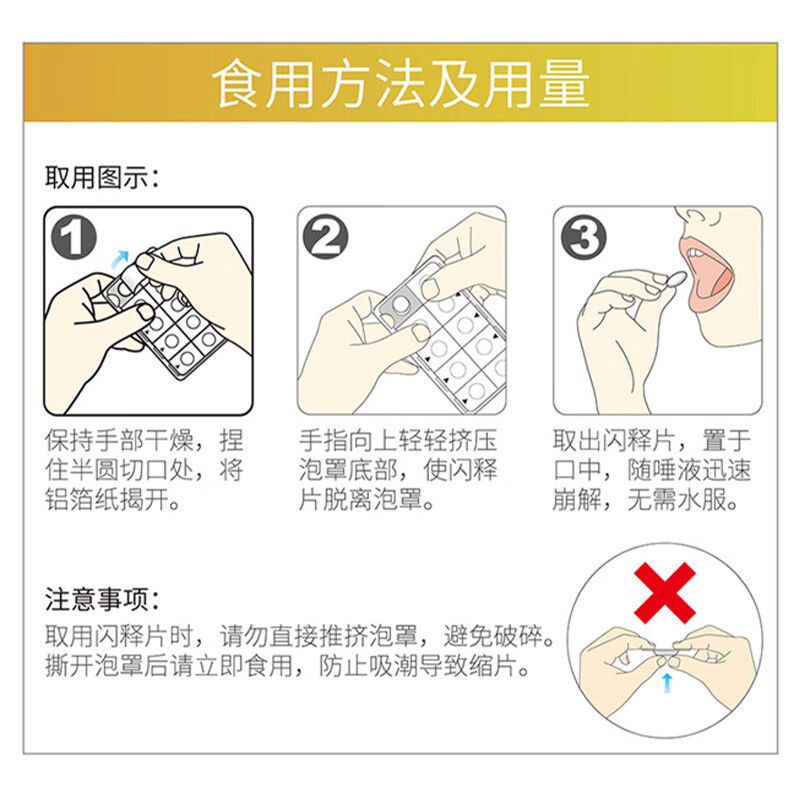 食用方法及用量

取用图示：

1

保持手部干燥，捏住半圆切口处，将铝箔纸揭开。

2

手指向上轻轻挤压泡罩底部，使闪释片脱离泡罩。

3

取出闪释片，置于口中，随唾液迅速崩解，无需水服。

注意事项：
取用闪释片时，请勿直接推挤泡罩，避免破碎。
撕开泡罩后请立即食用，防止吸潮导致缩片。