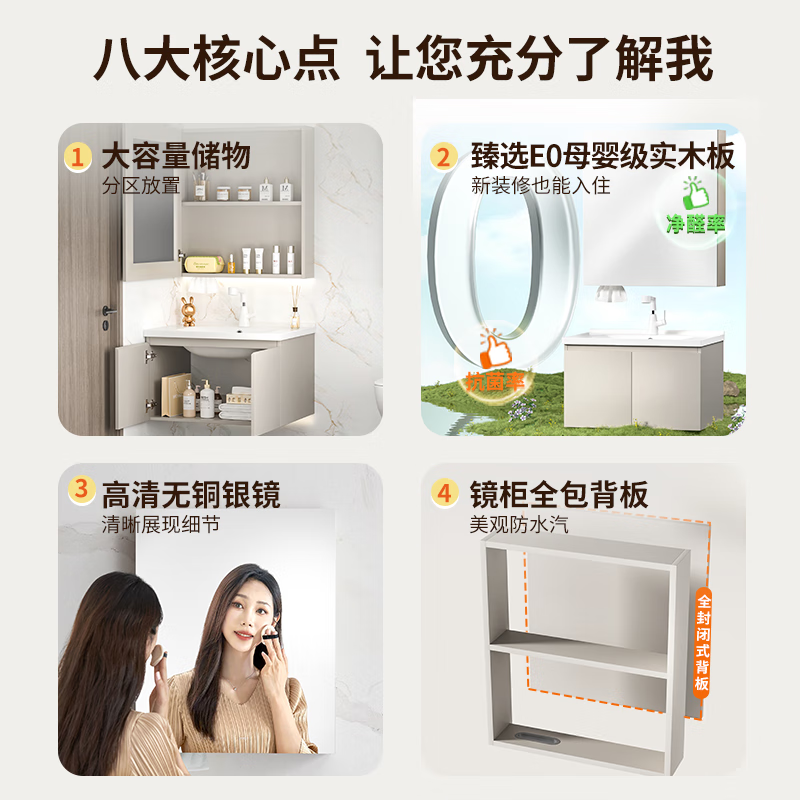 八大核心点 让您充分了解我

1 大容量储物
分区放置

2 臻选E0母婴级实木板
新装修也能入住
净醛率
抗菌率

3 高清无铜银镜
清晰展现细节

4 镜柜全包背板
美观防水汽
全封闭式背板