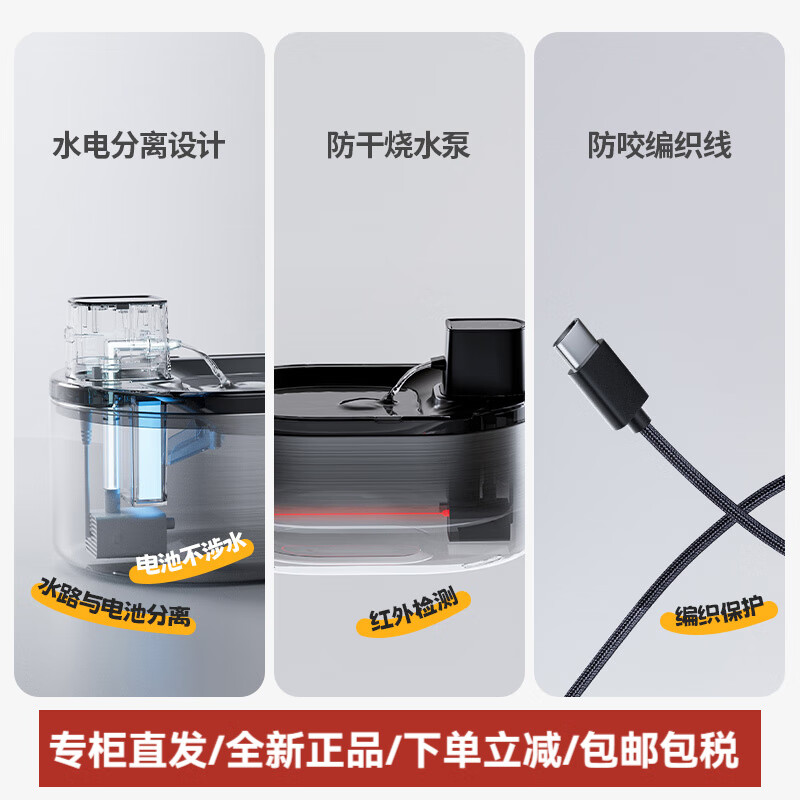 水电分离设计

电池不涉水

水路与电池分离

防干烧水泵

红外检测

防咬编织线

编织保护

专柜直发/全新正品/下单立减/包邮包税