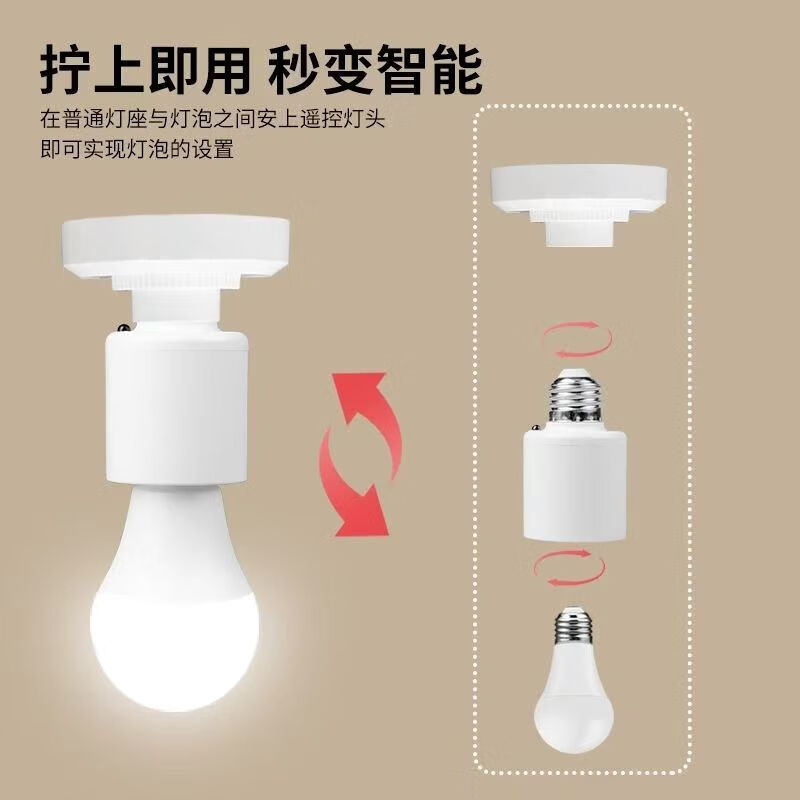 拧上即用 秒变智能

在普通灯座与灯泡之间安上遥控灯头
即可实现灯泡的设置