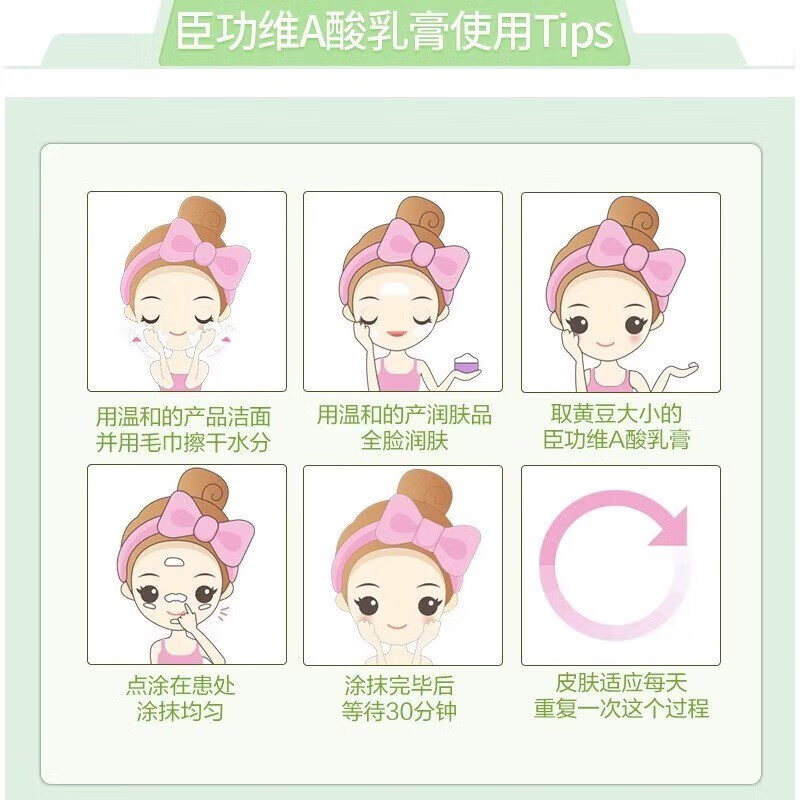 臣功维A酸乳膏使用Tips

用温和的产品洁面
并用毛巾擦干水分

用温和的产润肤品
全脸润肤

取黄豆大小的
臣功维A酸乳膏

点涂在患处
涂抹均匀

涂抹完毕后
等待30分钟

皮肤适应每天
重复一次这个过程