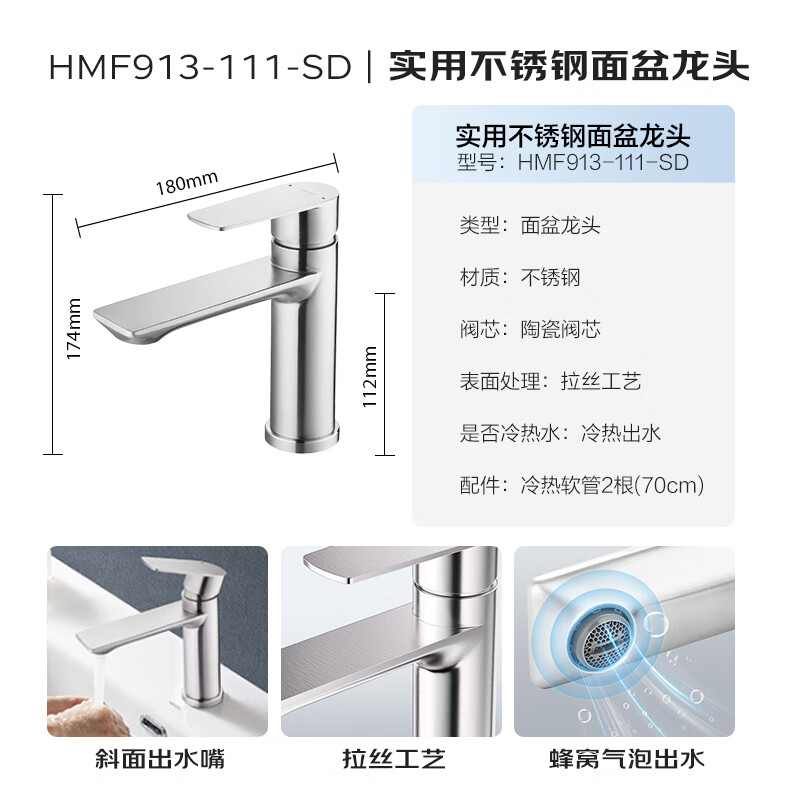 HMF913-111-SD | 实用不锈钢面盆龙头

180mm

174mm

112mm

实用不锈钢面盆龙头
型号：HMF913-111-SD

类型：面盆龙头

材质：不锈钢

阀芯：陶瓷阀芯

表面处理：拉丝工艺

是否冷热水：冷热出水

配件：冷热软管2根(70cm)

斜面出水嘴

拉丝工艺

蜂窝气泡出水