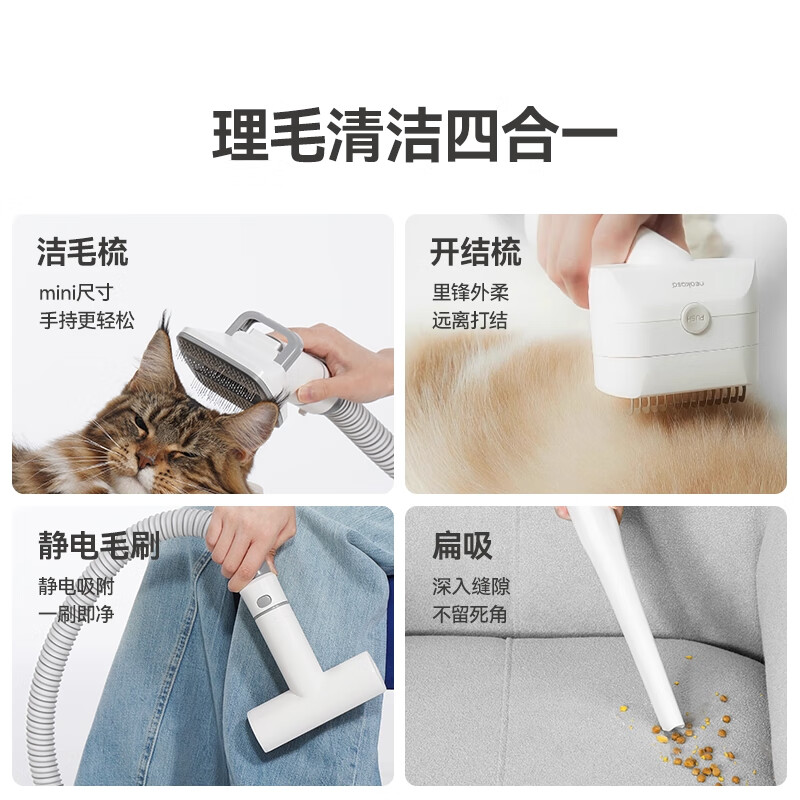 理毛清洁四合一

洁毛梳
mini尺寸
手持更轻松

开结梳
里锋外柔
远离打结

neakasa
PUSH

静电毛刷
静电吸附
一刷即净

扁吸
深入缝隙
不留死角