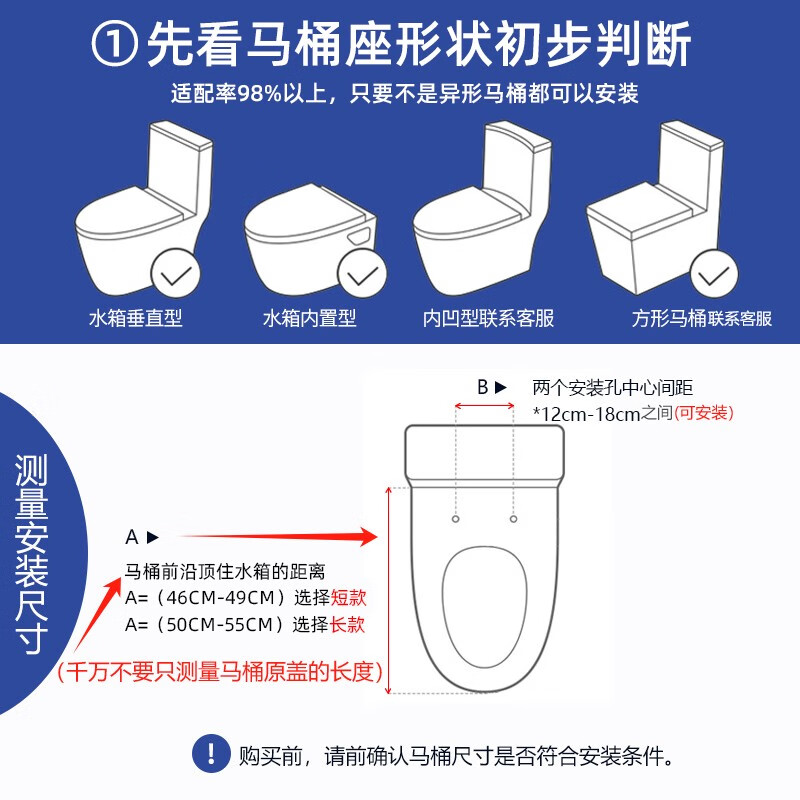 ① 先看马桶座形状初步判断

适配率98%以上，只要不是异形马桶都可以安装

水箱垂直型

水箱内置型

内凹型联系客服

方形马桶联系客服

测量安装尺寸

B ▶ 两个安装孔中心间距 *12cm-18cm之间(可安装)

A ▶

马桶前沿顶住水箱的距离
A=（46CM-49CM）选择短款
A=（50CM-55CM）选择长款

(千万不要只测量马桶原盖的长度)

! 购买前，请前确认马桶尺寸是否符合安装条件。