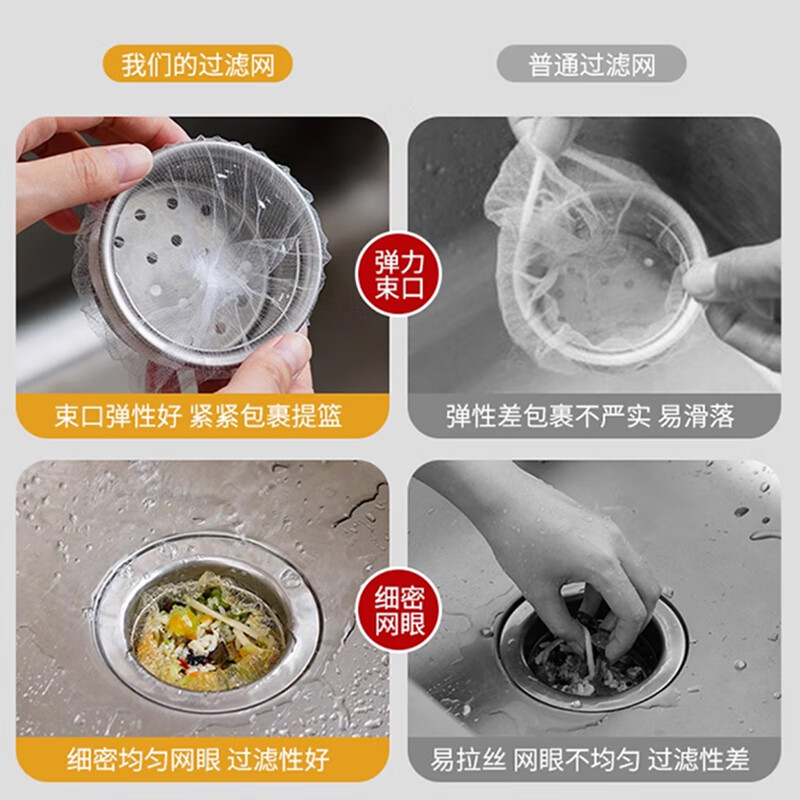 我们的过滤网

普通过滤网

弹力束口

束口弹性好 紧紧包裹提篮

弹性差包裹不严实 易滑落

细密网眼

细密均匀网眼 过滤性好

易拉丝 网眼不均匀 过滤性差