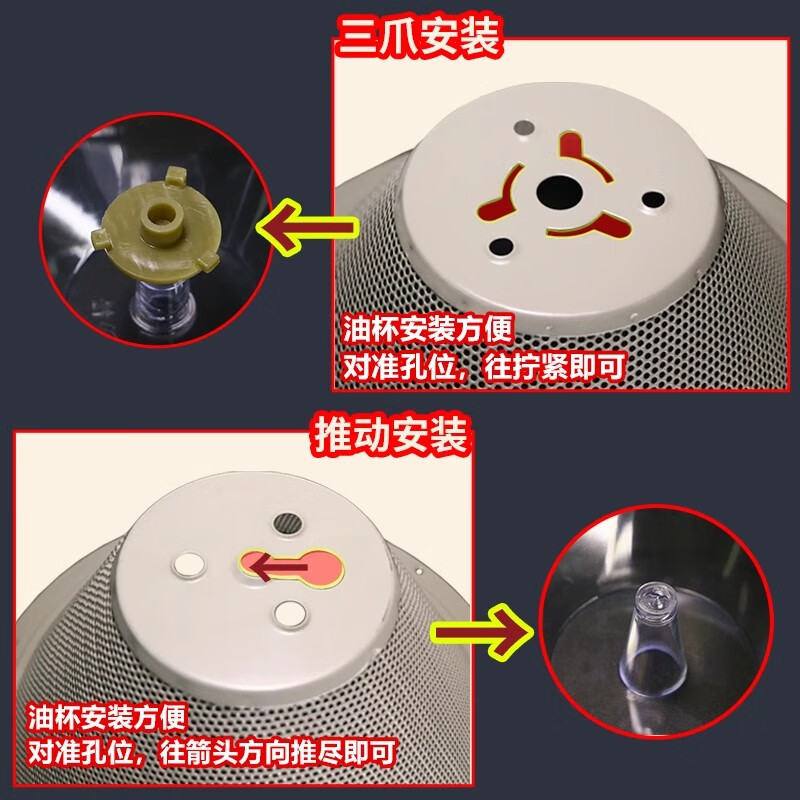 三爪安装

油杯安装方便
对准孔位，往拧紧即可

推动安装

油杯安装方便
对准孔位，往箭头方向推尽即可