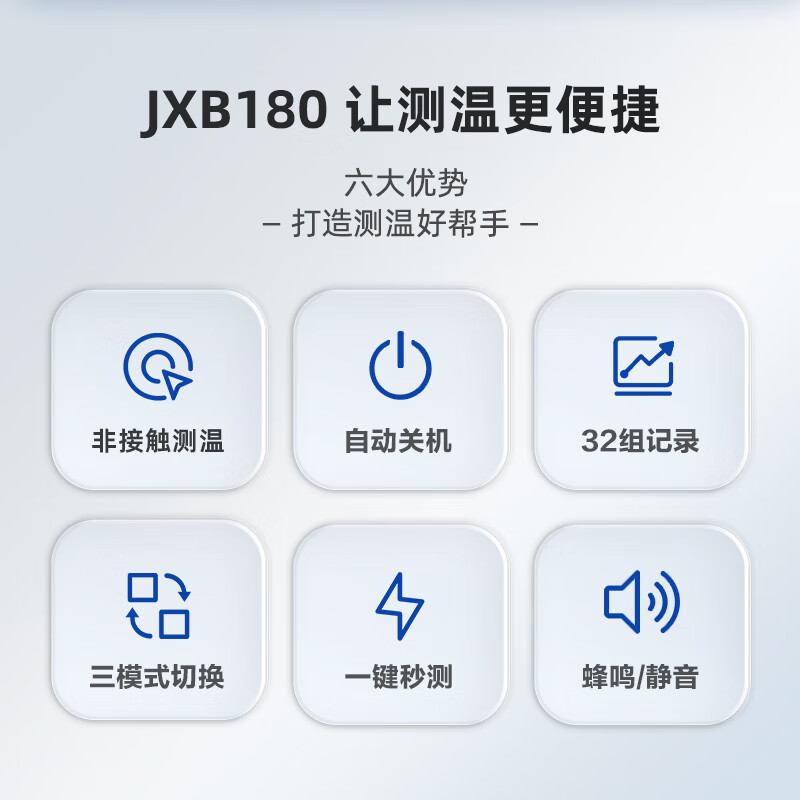 JXB180 让测温更便捷

六大优势
– 打造测温好帮手 –

非接触测温

自动关机

32组记录

三模式切换

一键秒测

蜂鸣/静音