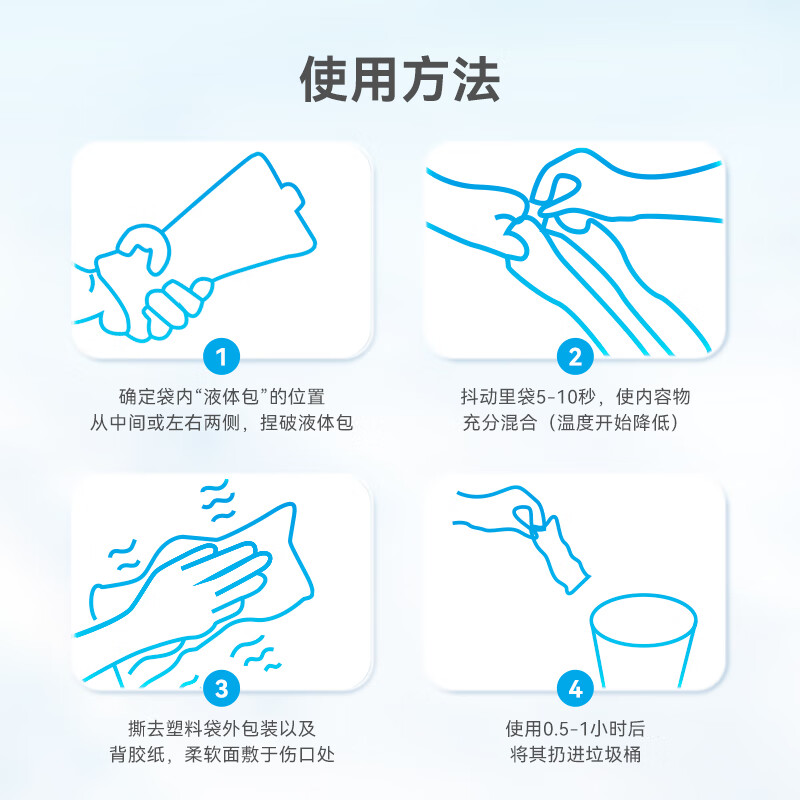 使用方法

1
确定袋内“液体包”的位置
从中间或左右两侧，捏破液体包

2
抖动里袋5-10秒，使内容物
充分混合（温度开始降低）

3
撕去塑料袋外包装以及
背胶纸，柔软面敷于伤口处

4
使用0.5-1小时后
将其扔进垃圾桶