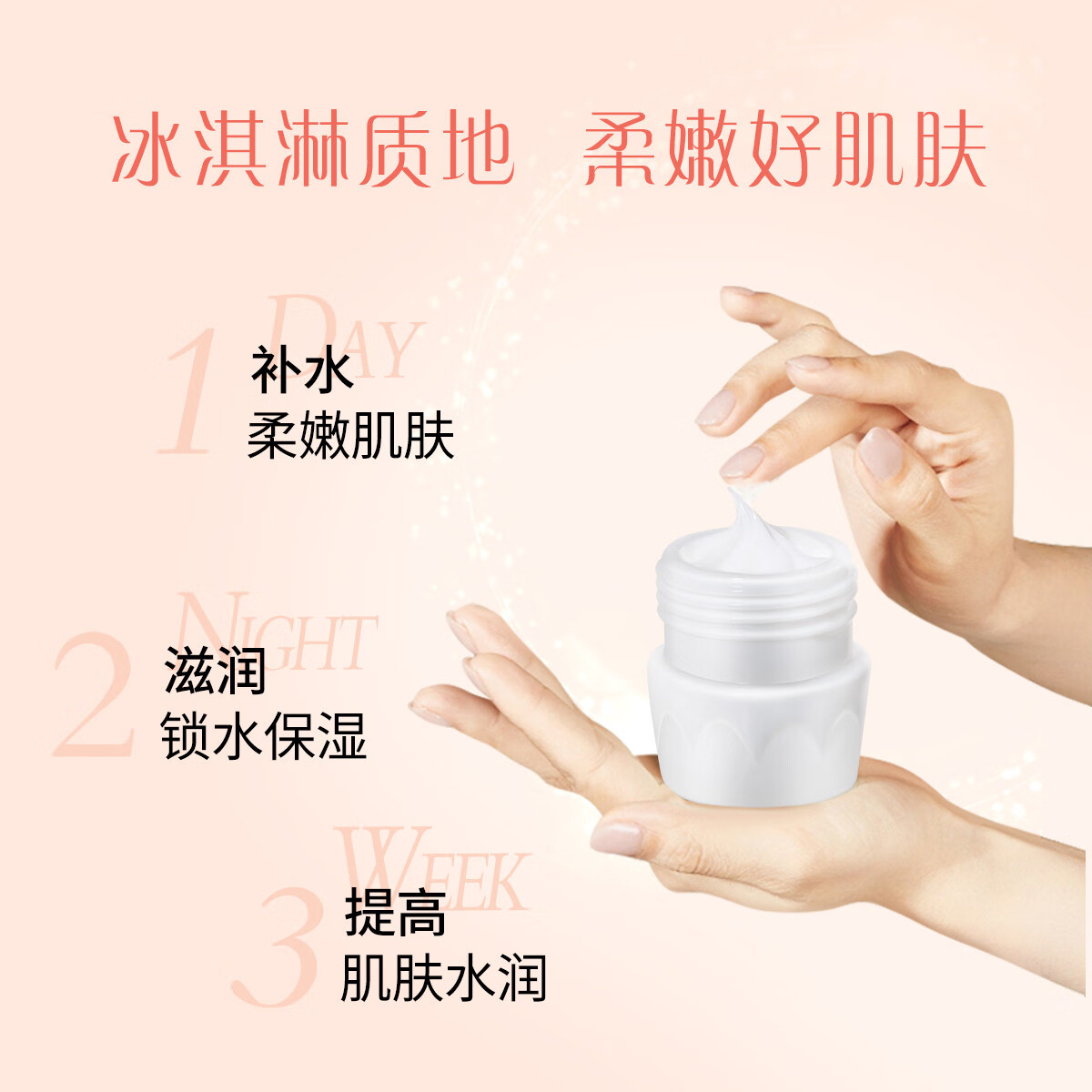 冰淇淋质地 柔嫩好肌肤

1 DAY
补水
柔嫩肌肤

2 NIGHT
滋润
锁水保湿

3 WEEK
提高
肌肤水润