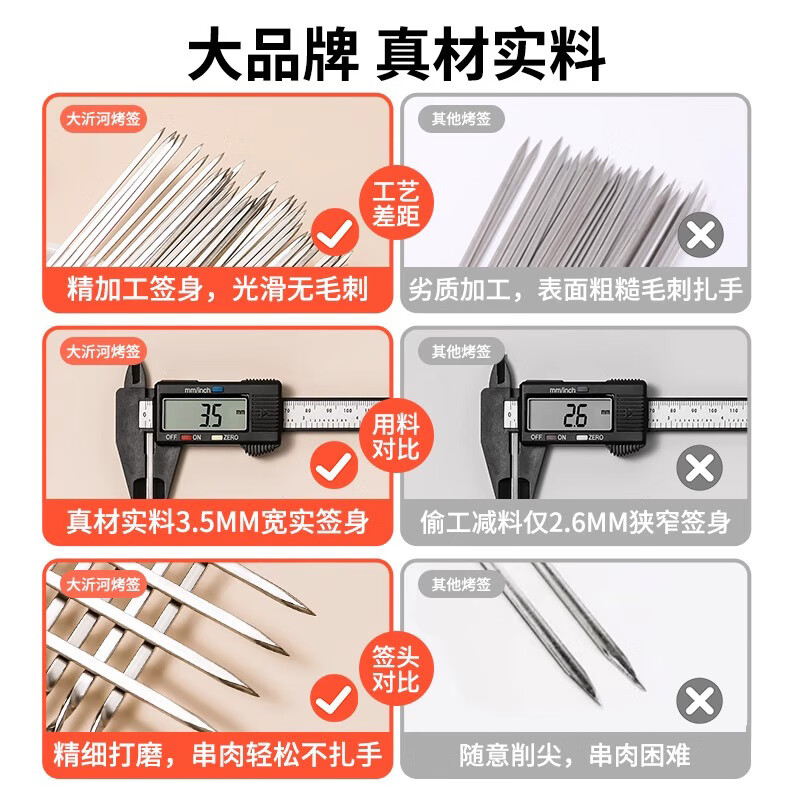 大品牌 真材实料

大沂河烤签

工艺差距

精加工签身，光滑无毛刺

其他烤签

劣质加工，表面粗糙毛刺扎手

大沂河烤签

mm/inch

3.5 mm

OFF ON ZERO

用料对比

真材实料3.5MM宽实签身

其他烤签

mm/inch

2.6 mm

OFF ON ZERO

偷工减料仅2.6MM狭窄签身

大沂河烤签

签头对比

精细打磨，串肉轻松不扎手

其他烤签

随意削尖，串肉困难