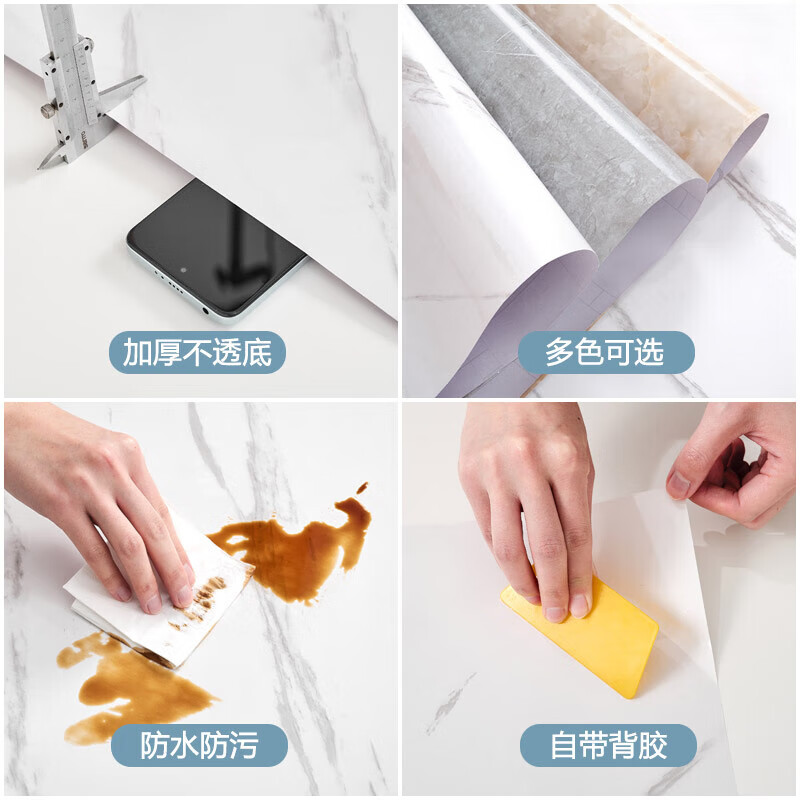 加厚不透底

多色可选

防水防污

自带背胶