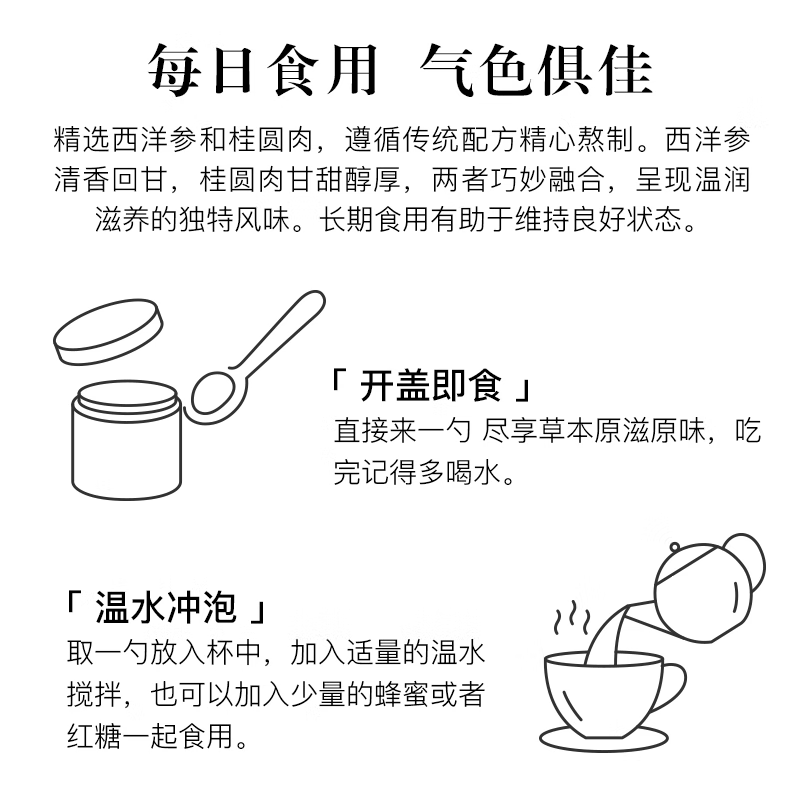 每日食用 气色俱佳

精选西洋参和桂圆肉，遵循传统配方精心熬制。西洋参清香回甘，桂圆肉甘甜醇厚，两者巧妙融合，呈现温润滋养的独特风味。长期食用有助于维持良好状态。

「 开盖即食 」

直接来一勺 尽享草本原滋原味，吃完记得多喝水。

「 温水冲泡 」

取一勺放入杯中，加入适量的温水搅拌，也可以加入少量的蜂蜜或者红糖一起食用。