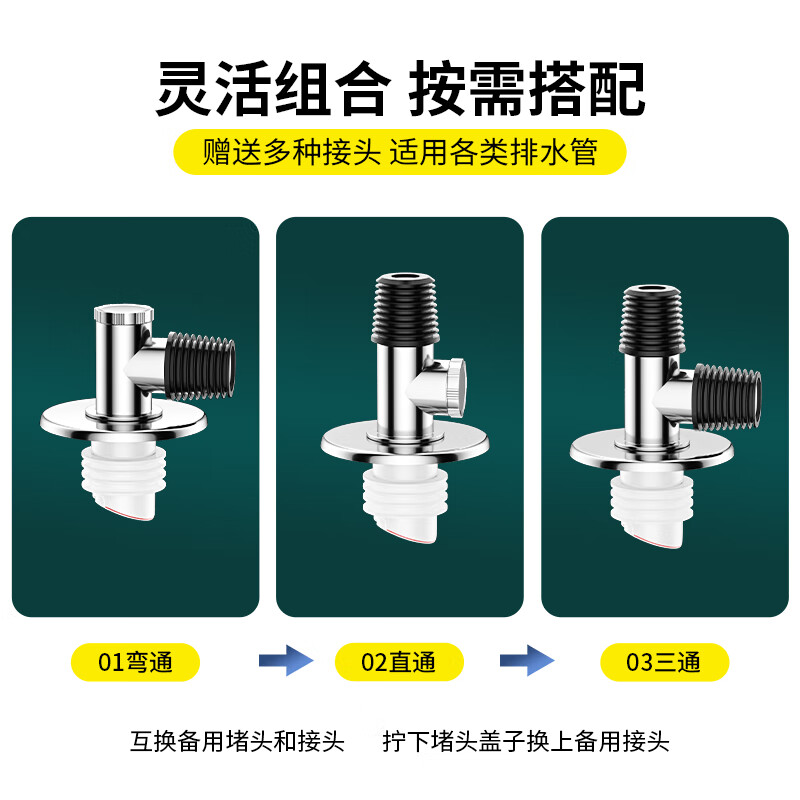 灵活组合 按需搭配

赠送多种接头 适用各类排水管

01弯通

02直通

03三通

互换备用堵头和接头 拧下堵头盖子换上备用接头