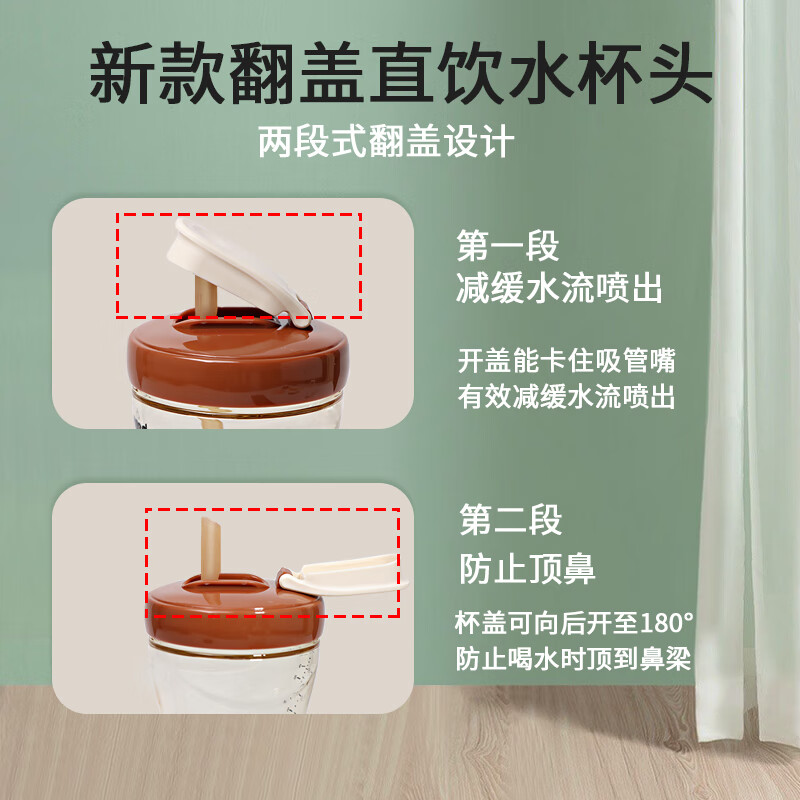 新款翻盖直饮水杯头

两段式翻盖设计

第一段
减缓水流喷出

开盖能卡住吸管嘴
有效减缓水流喷出

第二段
防止顶鼻

杯盖可向后开至180°
防止喝水时顶到鼻梁