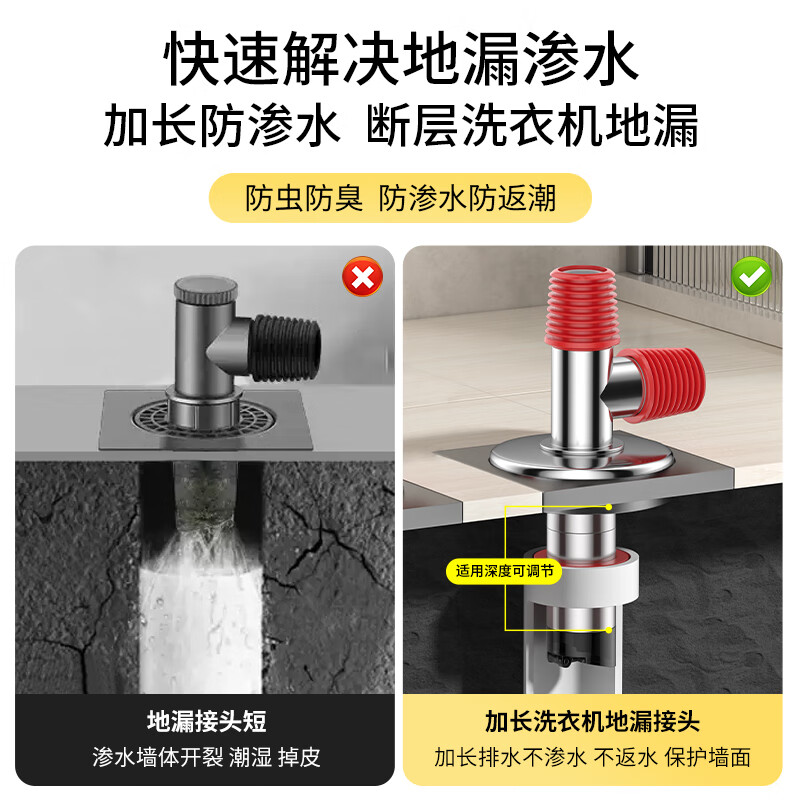 快速解决地漏渗水

加长防渗水 断层洗衣机地漏

防虫防臭 防渗水防返潮

适用深度可调节

地漏接头短

渗水墙体开裂 潮湿 掉皮

加长洗衣机地漏接头

加长排水不渗水 不返水 保护墙面