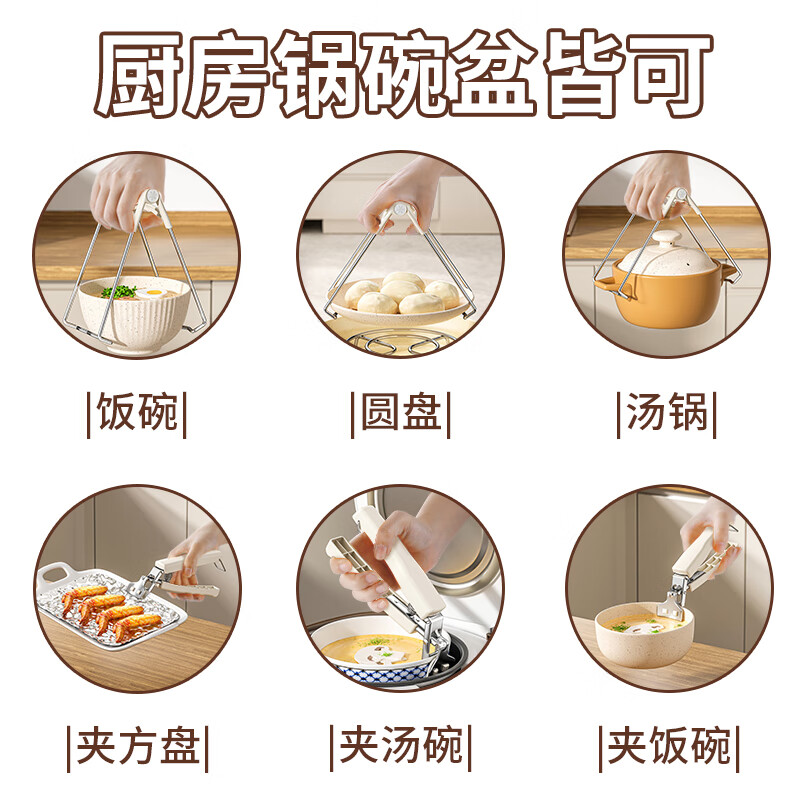 厨房锅碗盆皆可

|饭碗|

|圆盘|

|汤锅|

|夹方盘|

|夹汤碗|

|夹饭碗|