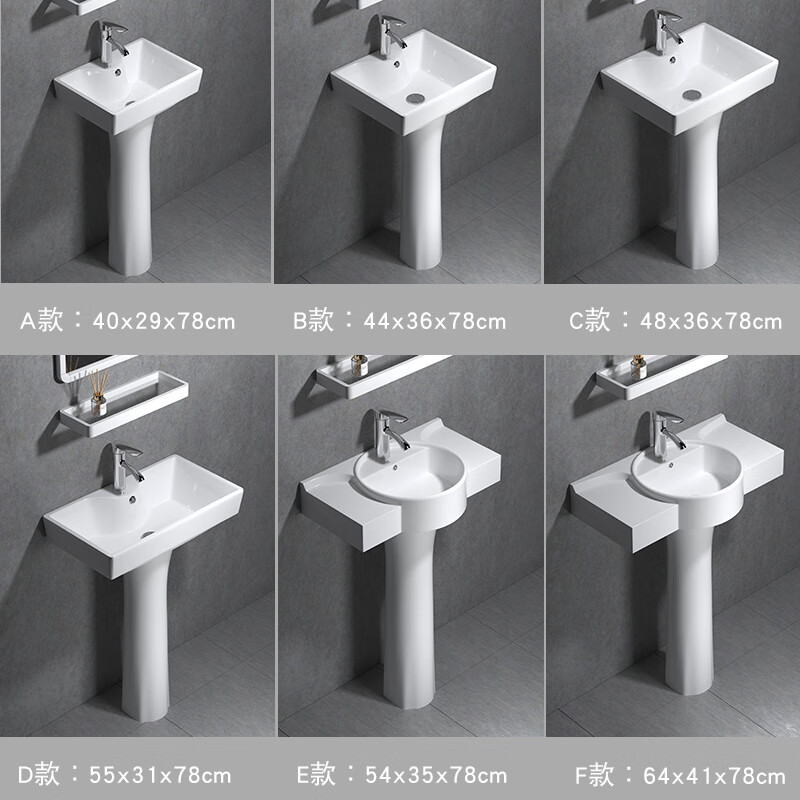 A款：40x29x78cm

B款：44x36x78cm

C款：48x36x78cm

D款：55x31x78cm

E款：54x35x78cm

F款：64x41x78cm