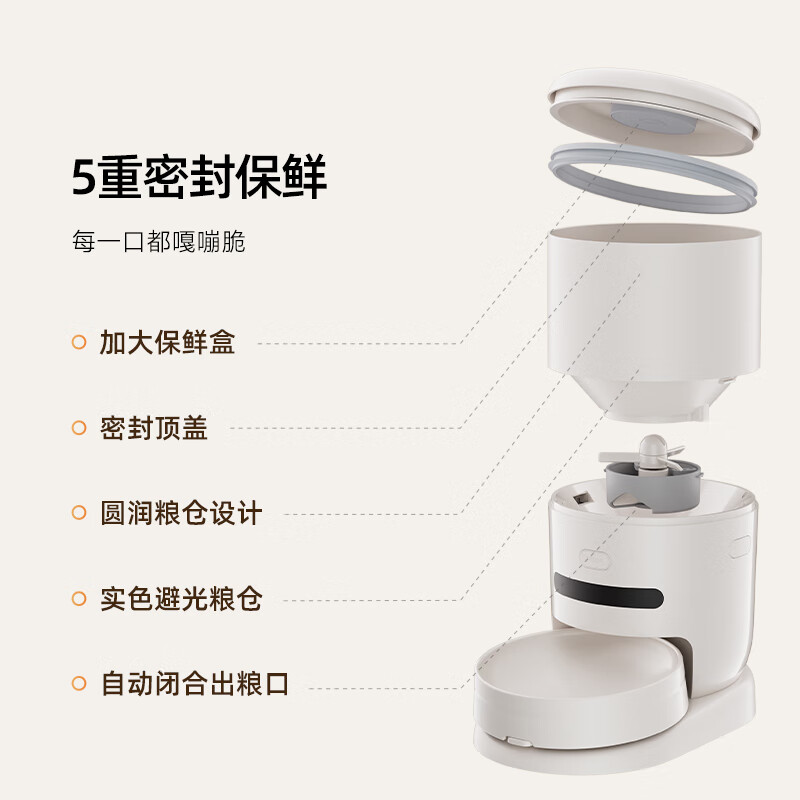 5重密封保鲜

每一口都嘎嘣脆

加大保鲜盒

密封顶盖

圆润粮仓设计

实色避光粮仓

自动闭合出粮口