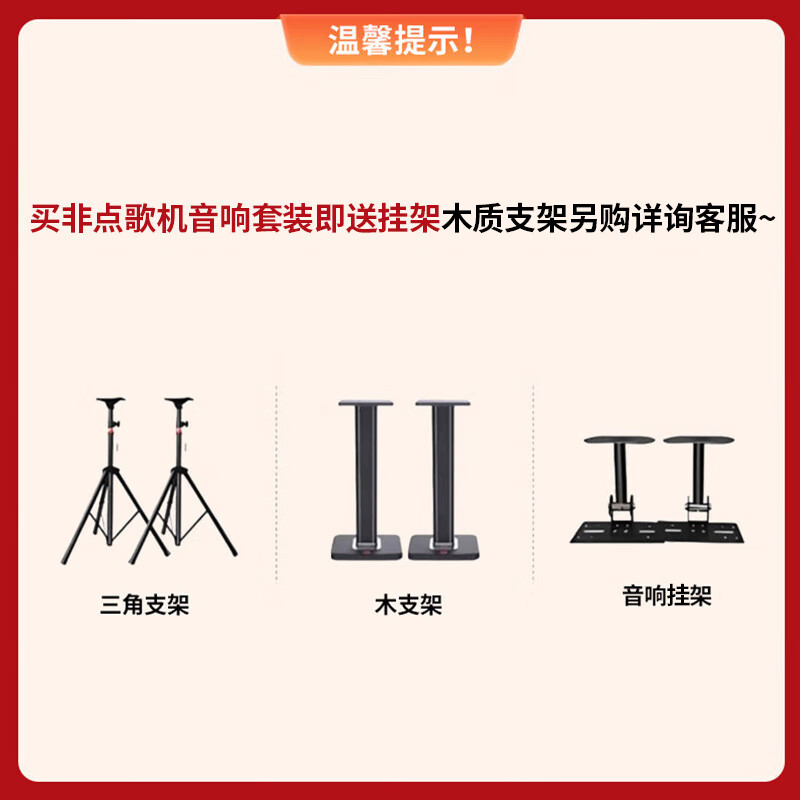 温馨提示!

买非点歌机音响套装即送挂架木质支架另购详询客服~

三角支架

木支架

音响挂架