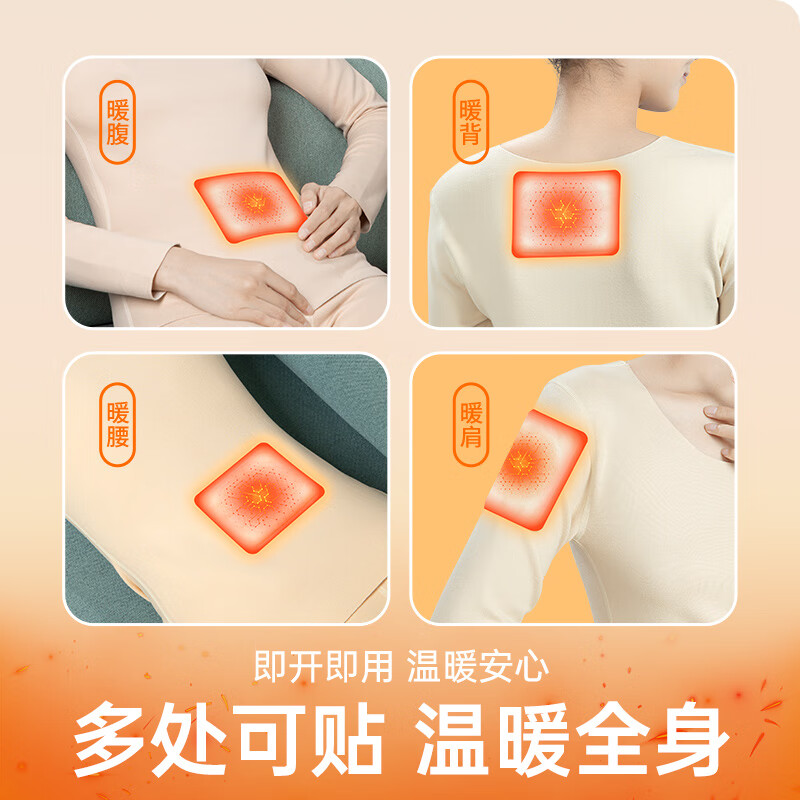 暖腹

暖背

暖腰

暖肩

即开即用 温暖安心

多处可贴 温暖全身