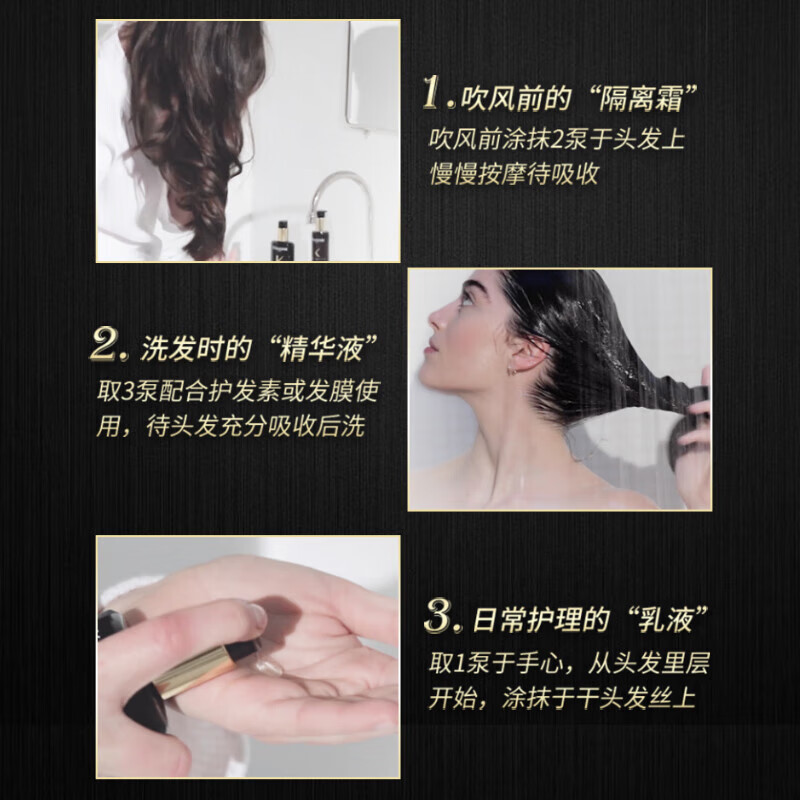 1. 吹风前的“隔离霜”
吹风前涂抹2泵于头发上
慢慢按摩待吸收

2. 洗发时的“精华液”
取3泵配合护发素或发膜使用，待头发充分吸收后洗

3. 日常护理的“乳液”
取1泵于手心，从头发里层开始，涂抹于干头发丝上