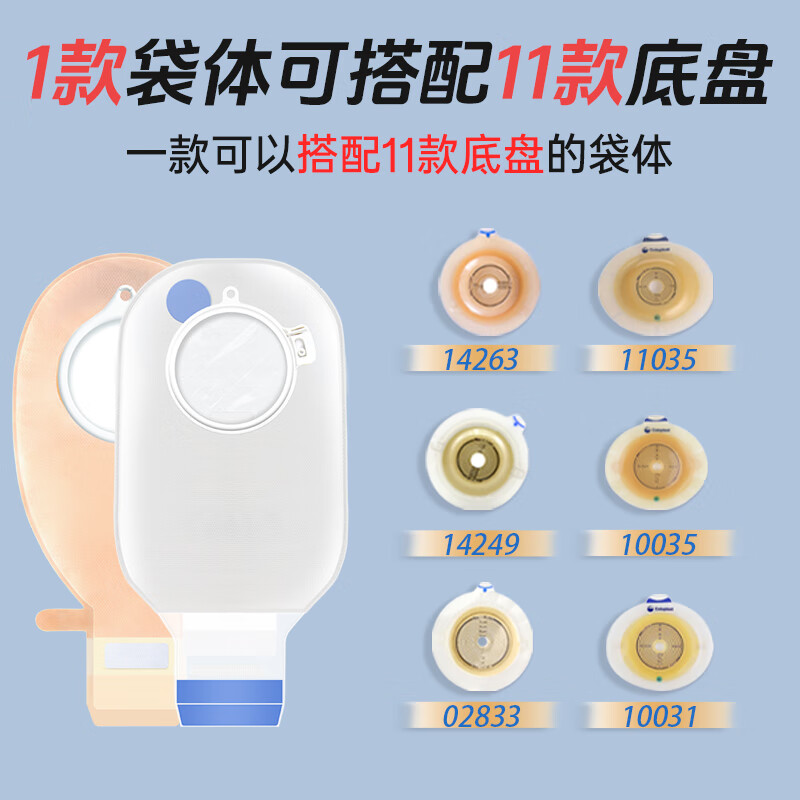 1款袋体可搭配11款底盘

一款可以搭配11款底盘的袋体

14263

11035

14249

10035

02833

10031