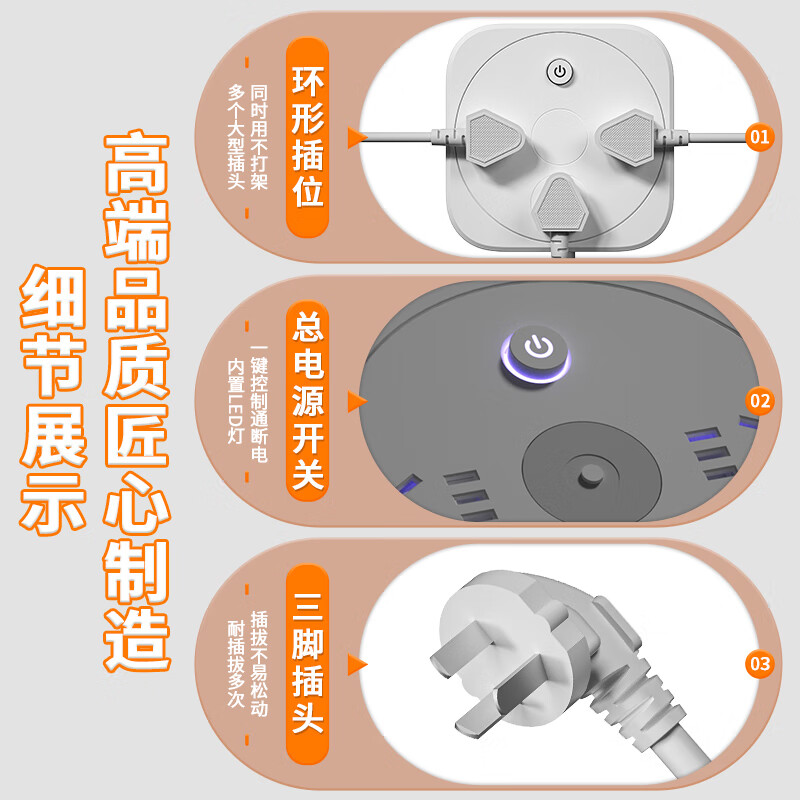 高端品质匠心制造

细节展示

环形插位

同时用不打架
多个大型插头

01

总电源开关

一键控制通断电
内置LED灯

02

三脚插头

插拔不易松动
耐插拔多次

03