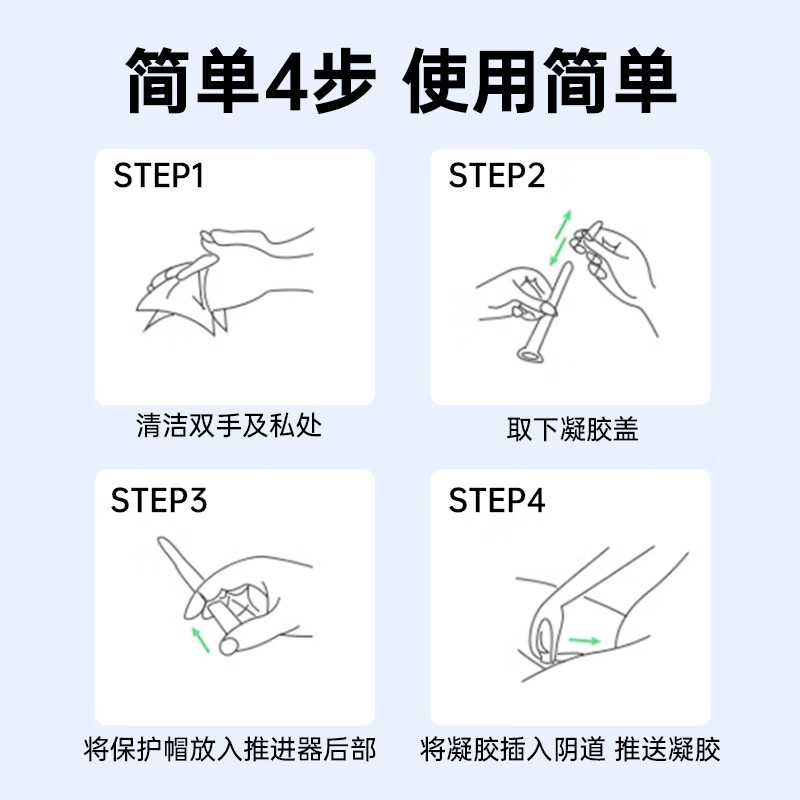 简单4步 使用简单

STEP1

清洁双手及私处

STEP2

取下凝胶盖

STEP3

将保护帽放入推进器后部

STEP4

将凝胶插入阴道 推送凝胶