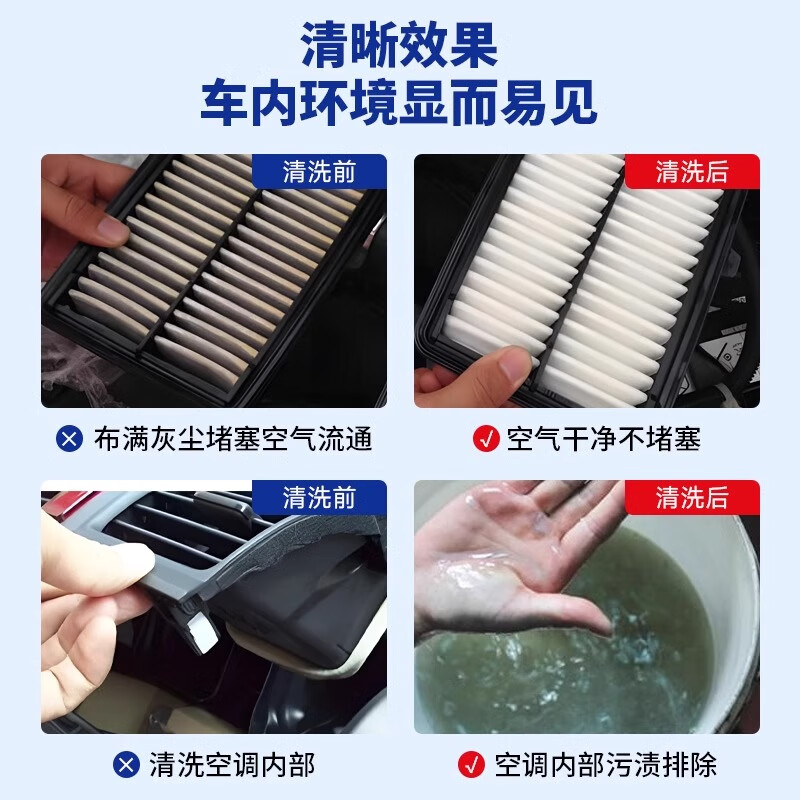 清晰效果
车内环境显而易见

清洗前

清洗后

布满灰尘堵塞空气流通

空气干净不堵塞

清洗前

清洗后

清洗空调内部

空调内部污渍排除