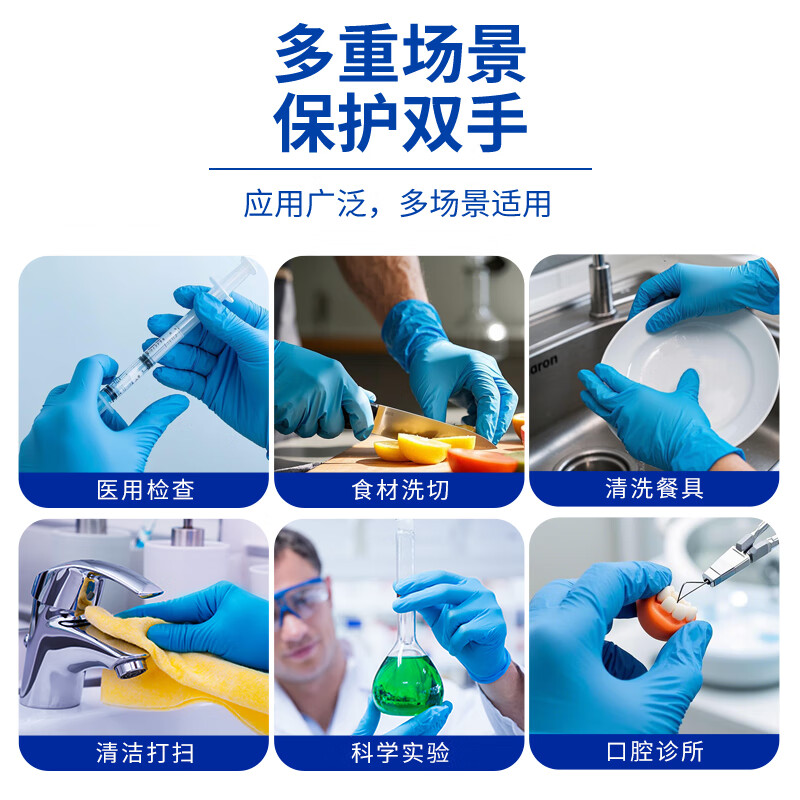 多重场景
保护双手

应用广泛，多场景适用

医用检查

食材洗切

aron

清洗餐具

清洁打扫

科学实验

口腔诊所