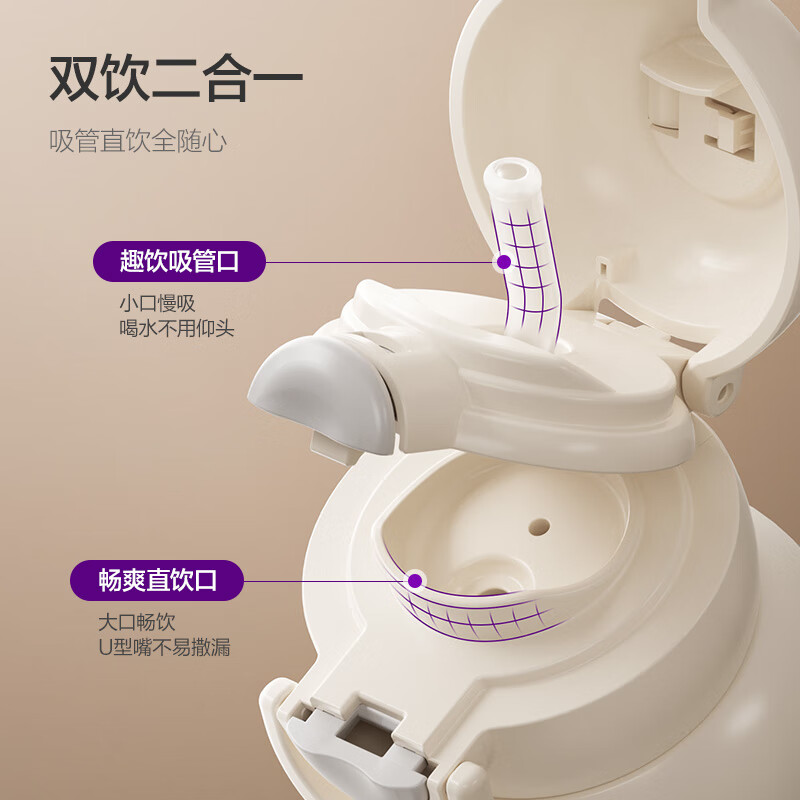 双饮二合一

吸管直饮全随心

趣饮吸管口

小口慢吸
喝水不用仰头

畅爽直饮口

大口畅饮
U型嘴不易撒漏