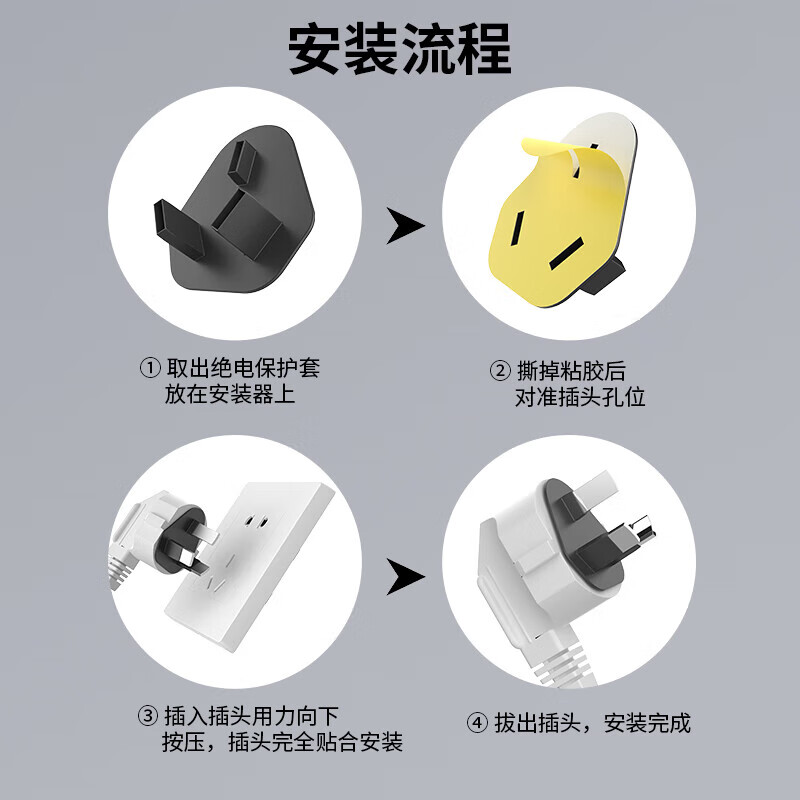 安装流程

① 取出绝电保护套
放在安装器上

② 撕掉粘胶后
对准插头孔位

③ 插入插头用力向下
按压，插头完全贴合安装

④ 拔出插头，安装完成