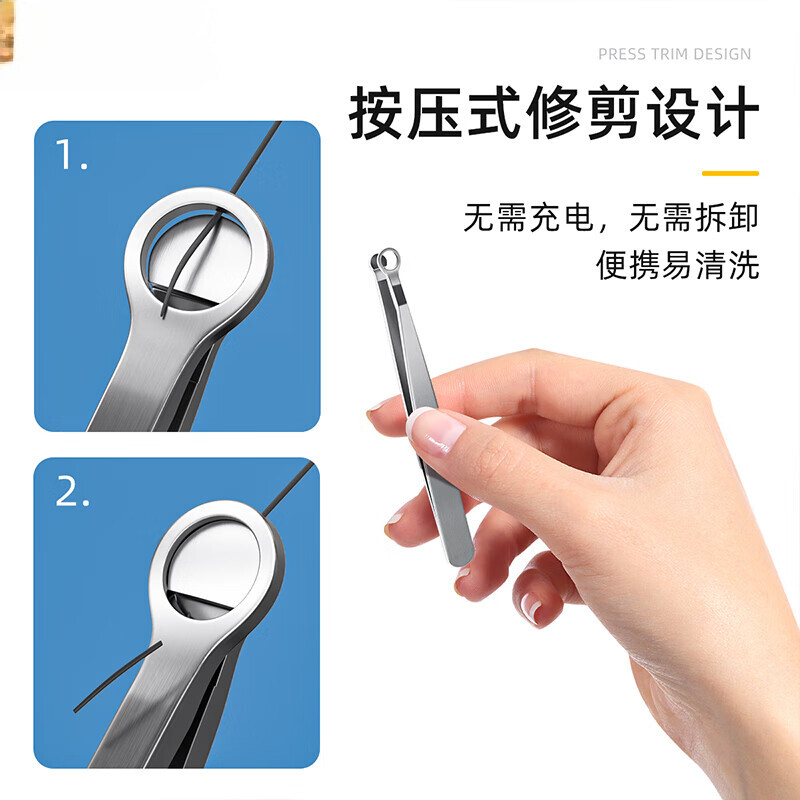 PRESS TRIM DESIGN

按压式修剪设计

无需充电，无需拆卸
便携易清洗

1.

2.