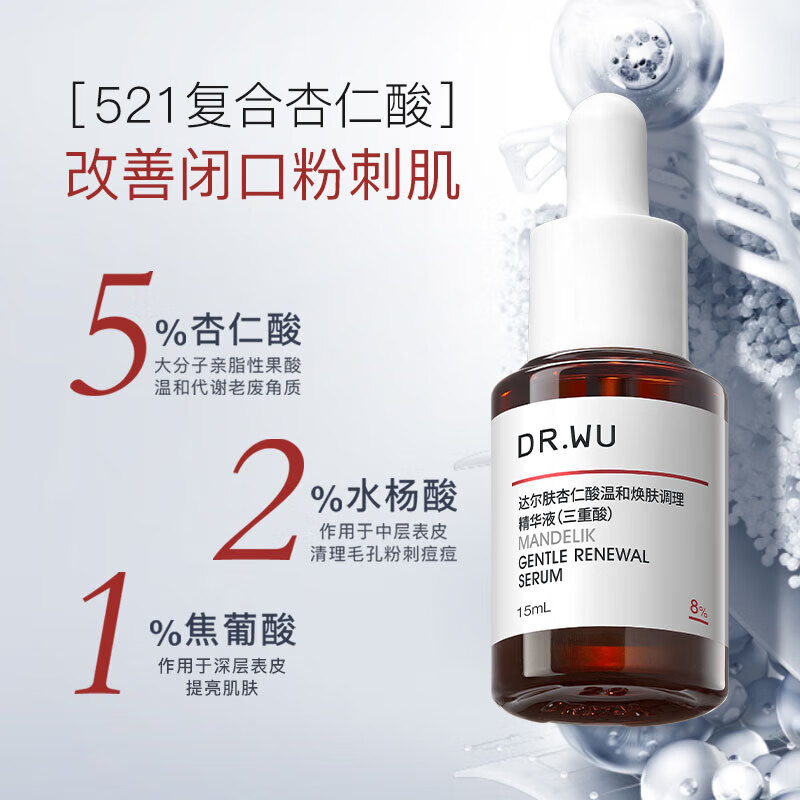 [521复合杏仁酸]
改善闭口粉刺肌

5%杏仁酸
大分子亲脂性果酸
温和代谢老废角质

2%水杨酸
作用于中层表皮
清理毛孔粉刺痘痘

1%焦葡酸
作用于深层表皮
提亮肌肤

DR.WU
达尔肤杏仁酸温和焕肤调理精华液(三重酸)
MANDELIK
GENTLE RENEWAL
SERUM
15mL
8%