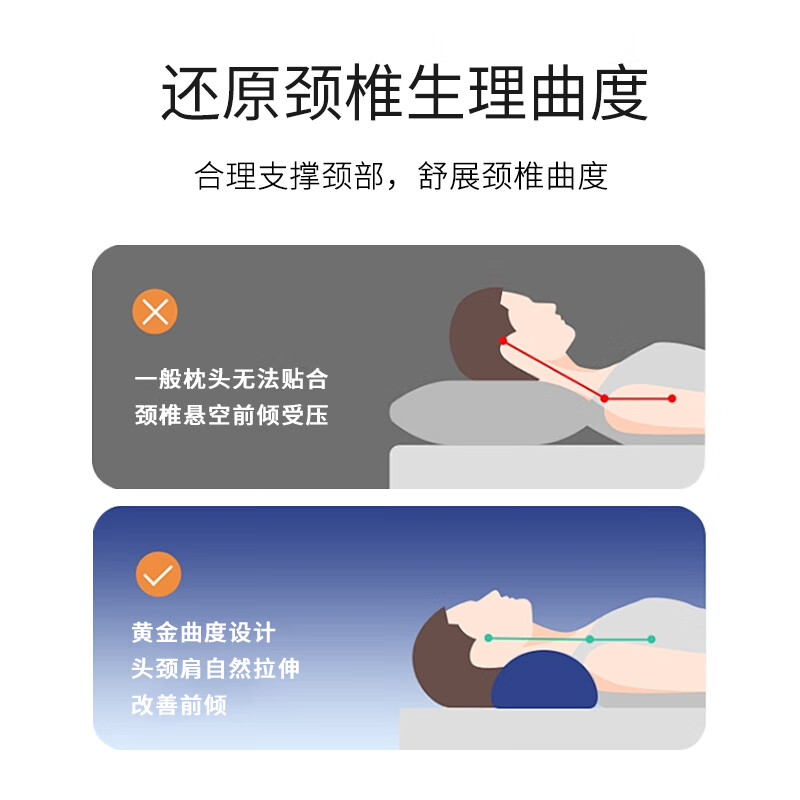 还原颈椎生理曲度

合理支撑颈部，舒展颈椎曲度

一般枕头无法贴合
颈椎悬空前倾受压

黄金曲度设计
头颈肩自然拉伸
改善前倾