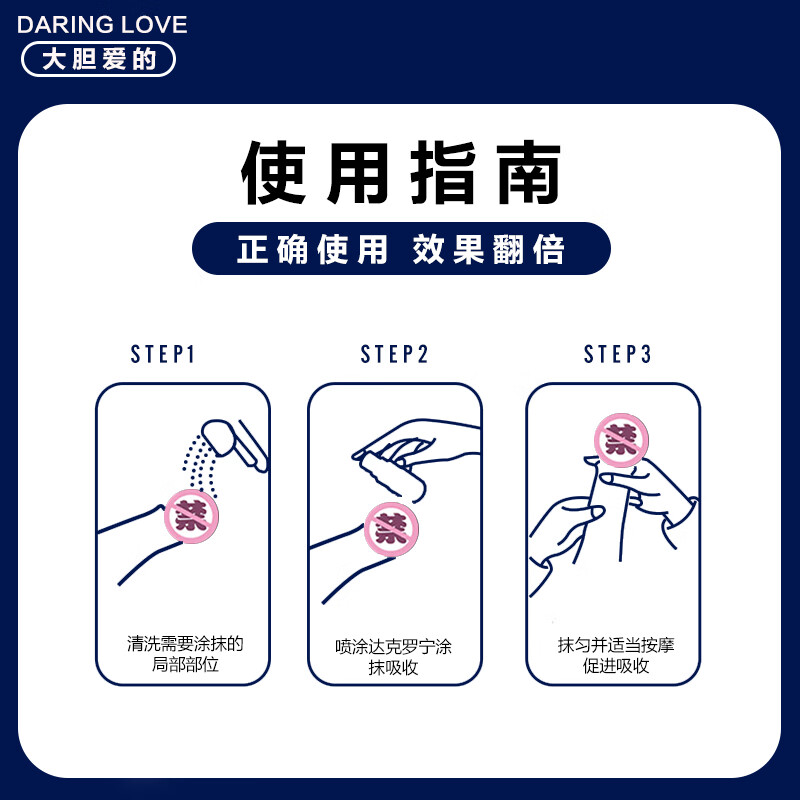 DARING LOVE
大胆爱的

使用指南

正确使用 效果翻倍

STEP1

禁

清洗需要涂抹的局部部位

STEP2

禁

喷涂达克罗宁涂抹吸收

STEP3

禁

抹匀并适当按摩促进吸收