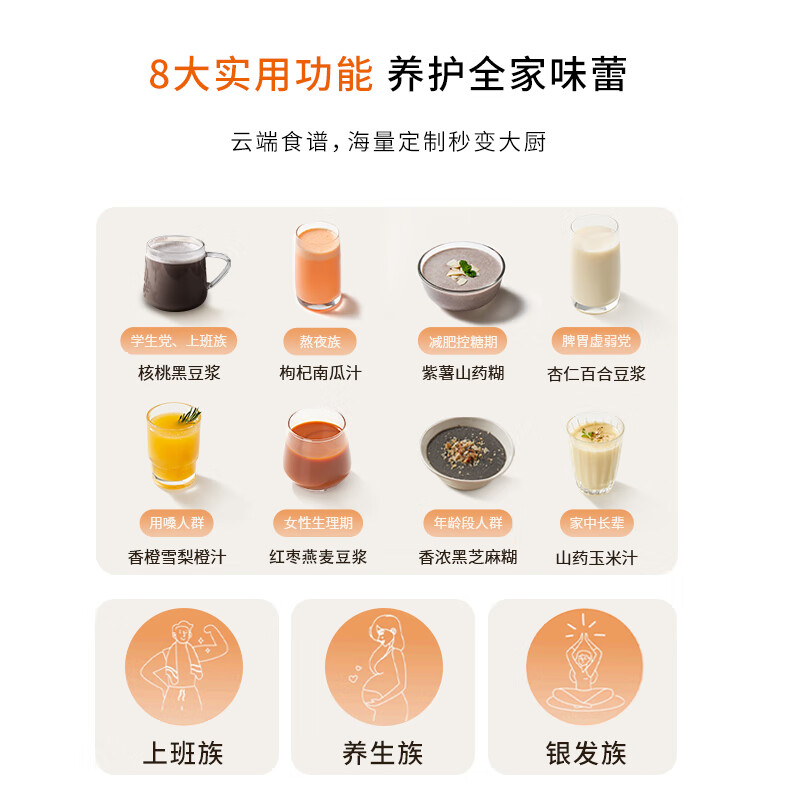 8大实用功能 养护全家味蕾

云端食谱，海量定制秒变大厨

学生党、上班族
核桃黑豆浆

熬夜族
枸杞南瓜汁

减肥控糖期
紫薯山药糊

脾胃虚弱党
杏仁百合豆浆

用嗓人群
香橙雪梨橙汁

女性生理期
红枣燕麦豆浆

年龄段人群
香浓黑芝麻糊

家中长辈
山药玉米汁

上班族

养生族

银发族