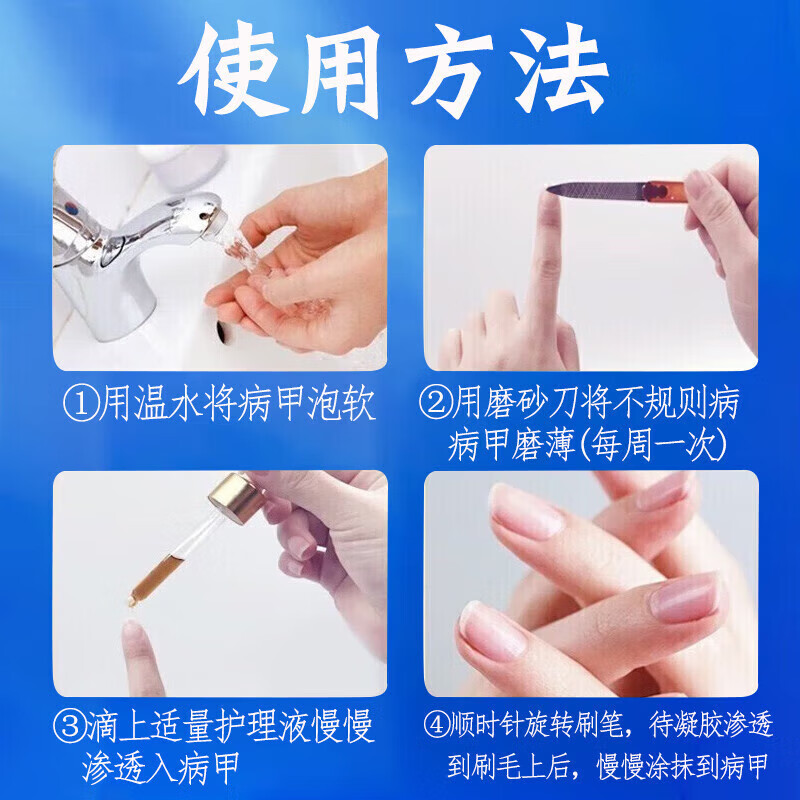 使用方法

①用温水将病甲泡软

②用磨砂刀将不规则病病甲磨薄(每周一次)

③滴上适量护理液慢慢渗透入病甲

④顺时针旋转刷笔，待凝胶渗透到刷毛上后，慢慢涂抹到病甲